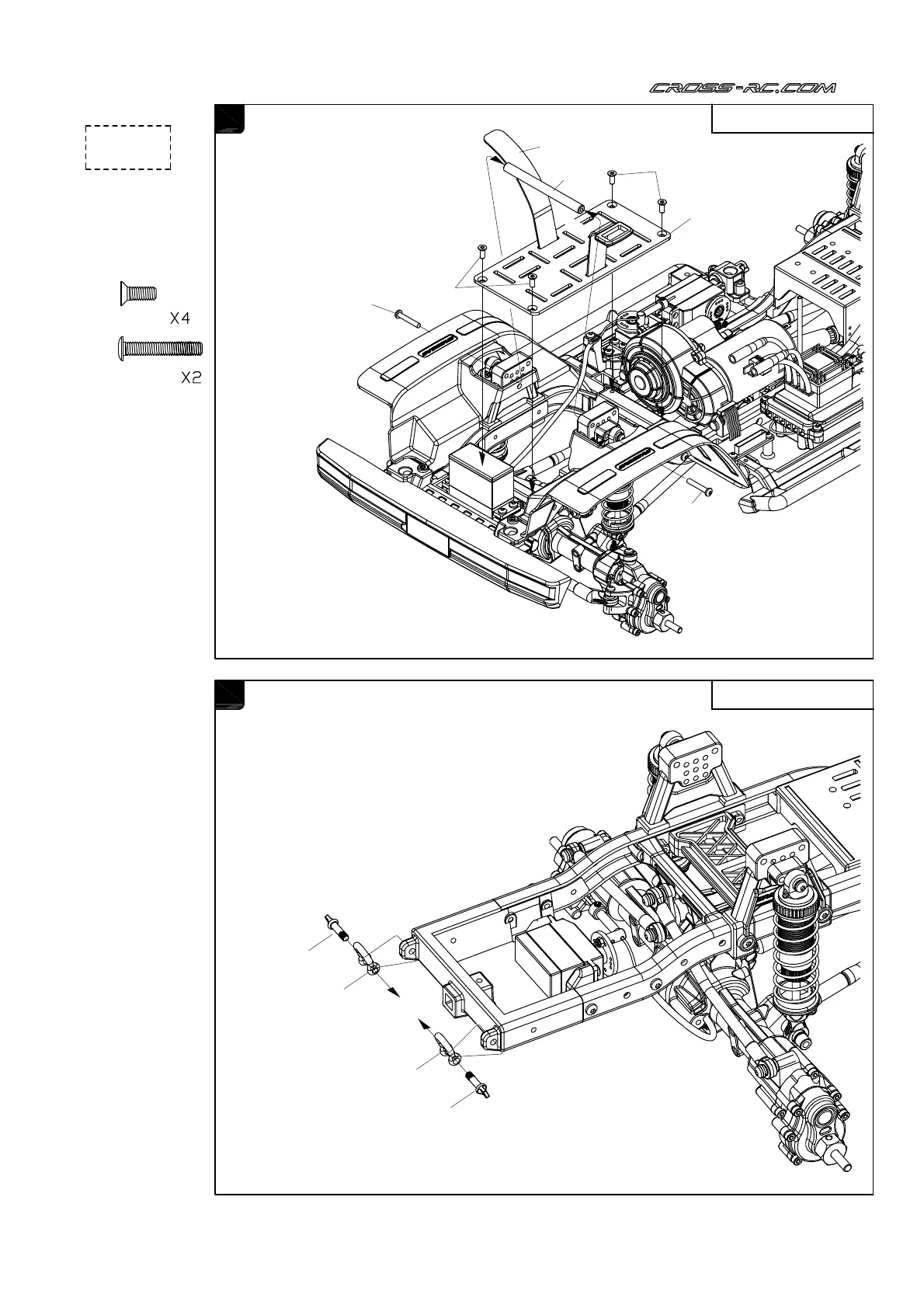 CROSS-RC.COM

X4

X2