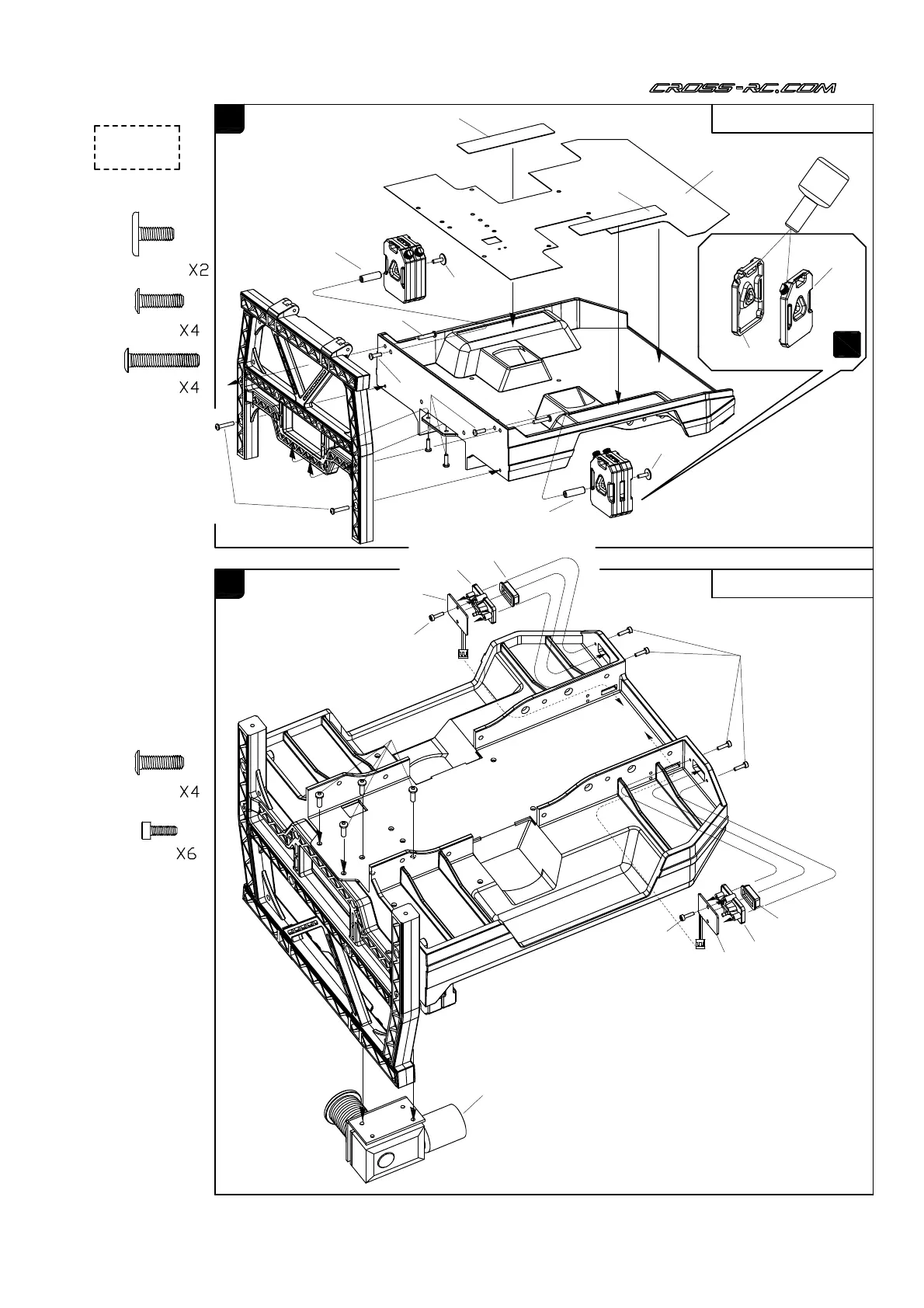 CROSS-RC.COM

X2

X4

X4

X4

X6