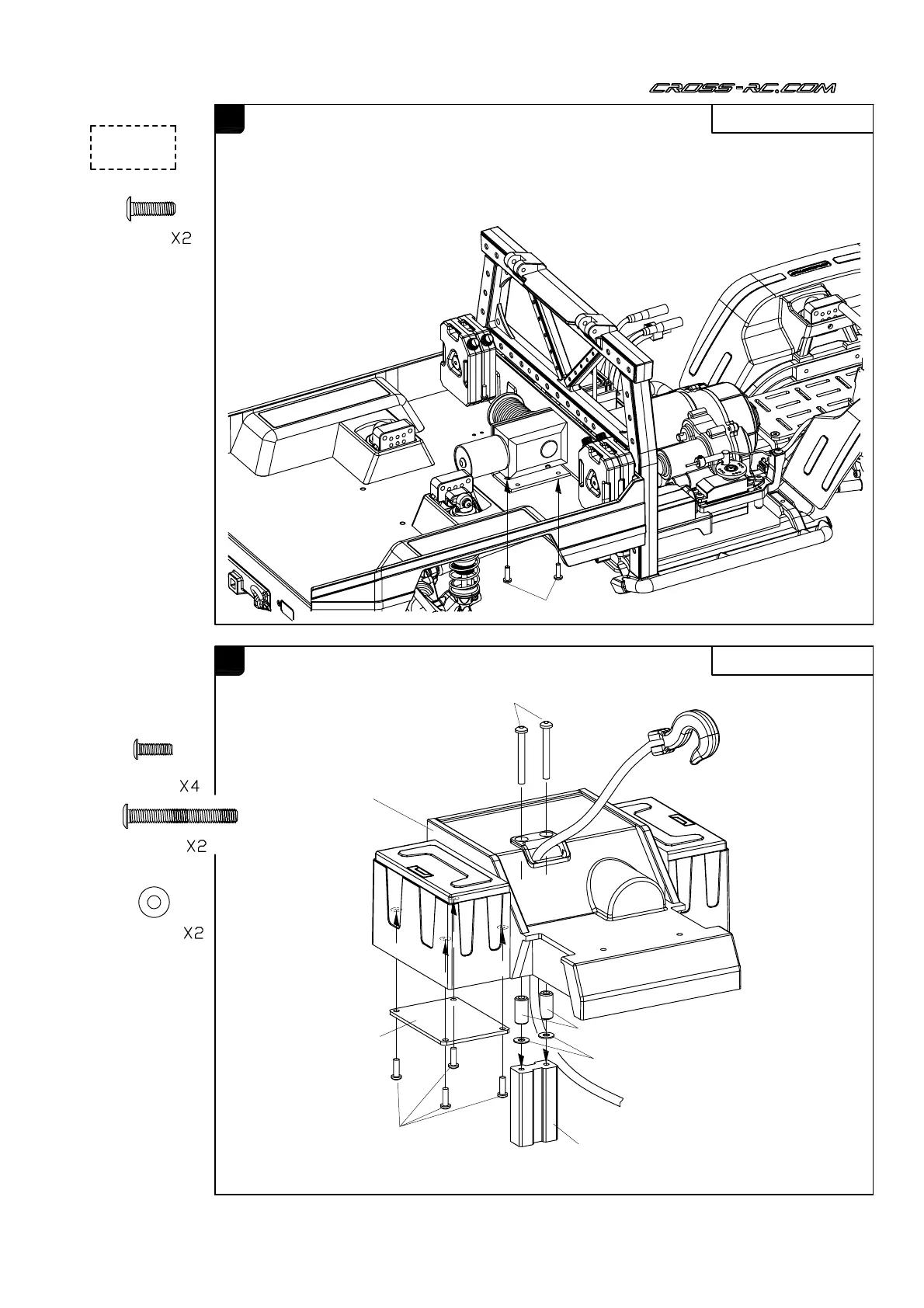 CROSS-RC.COM

X2

X4

X2

X2