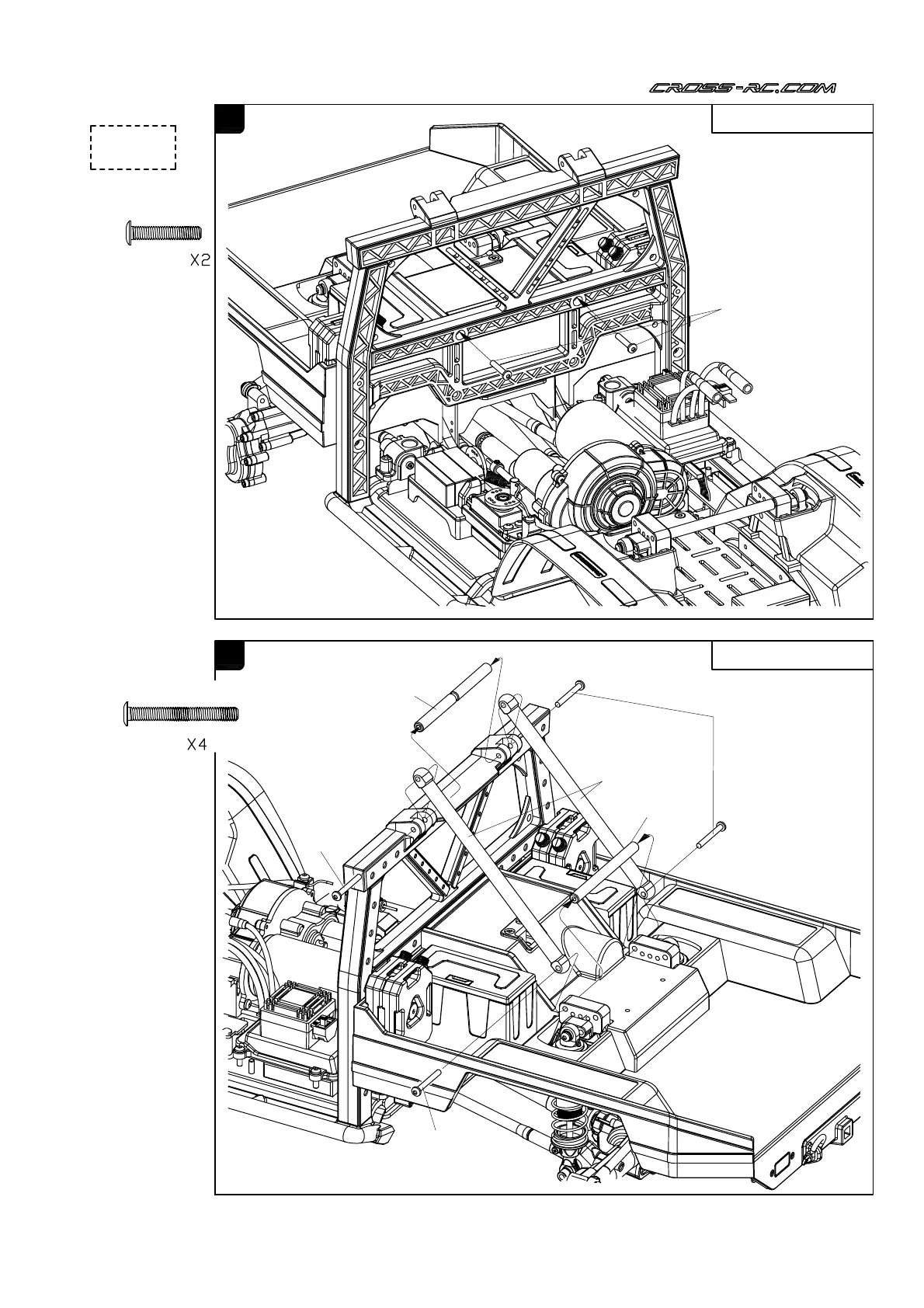 CROSS-RC.COM

X2

X4