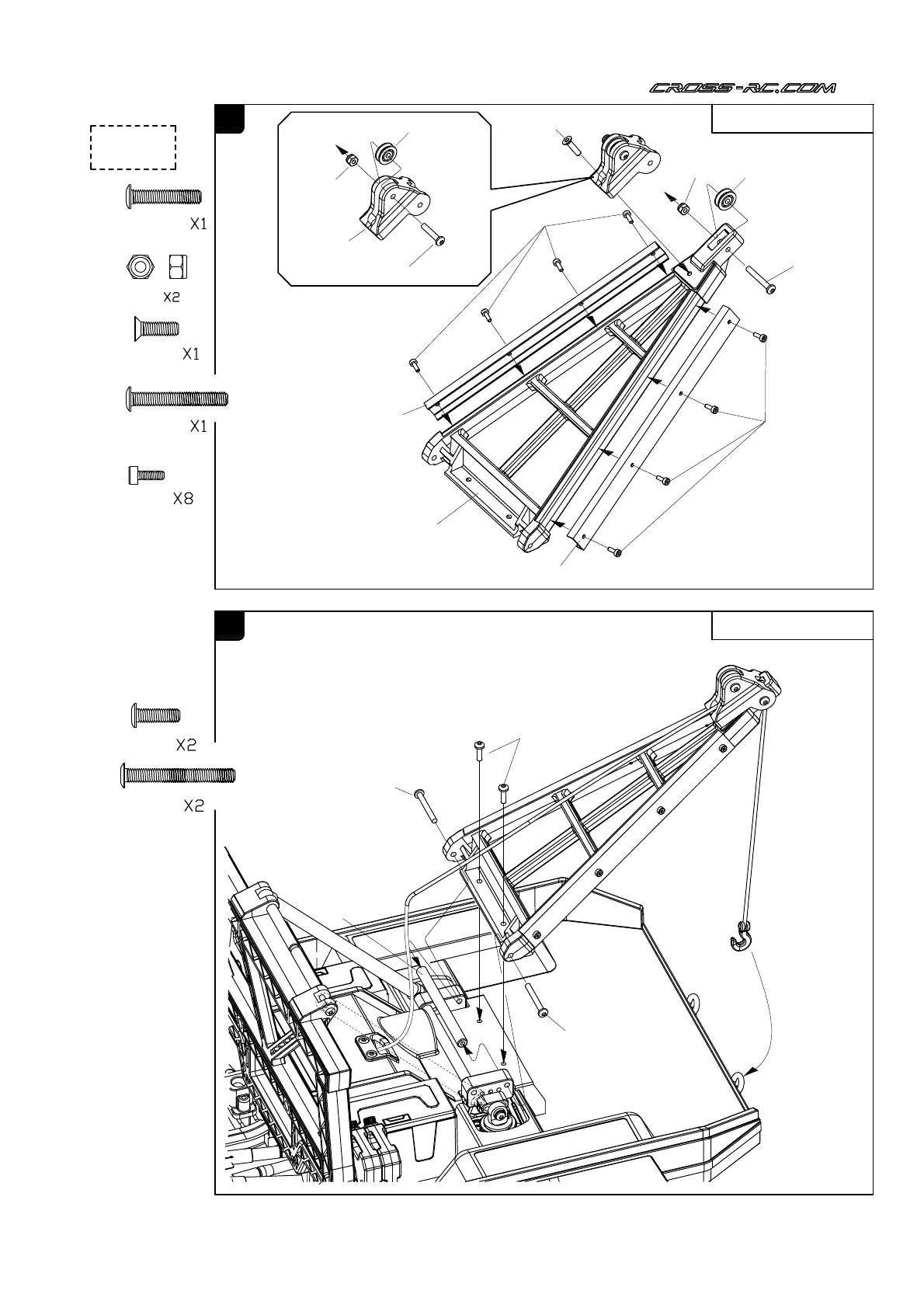 CROSS-RC.COM

X1

X2

X1

X1

X8

X2

X2