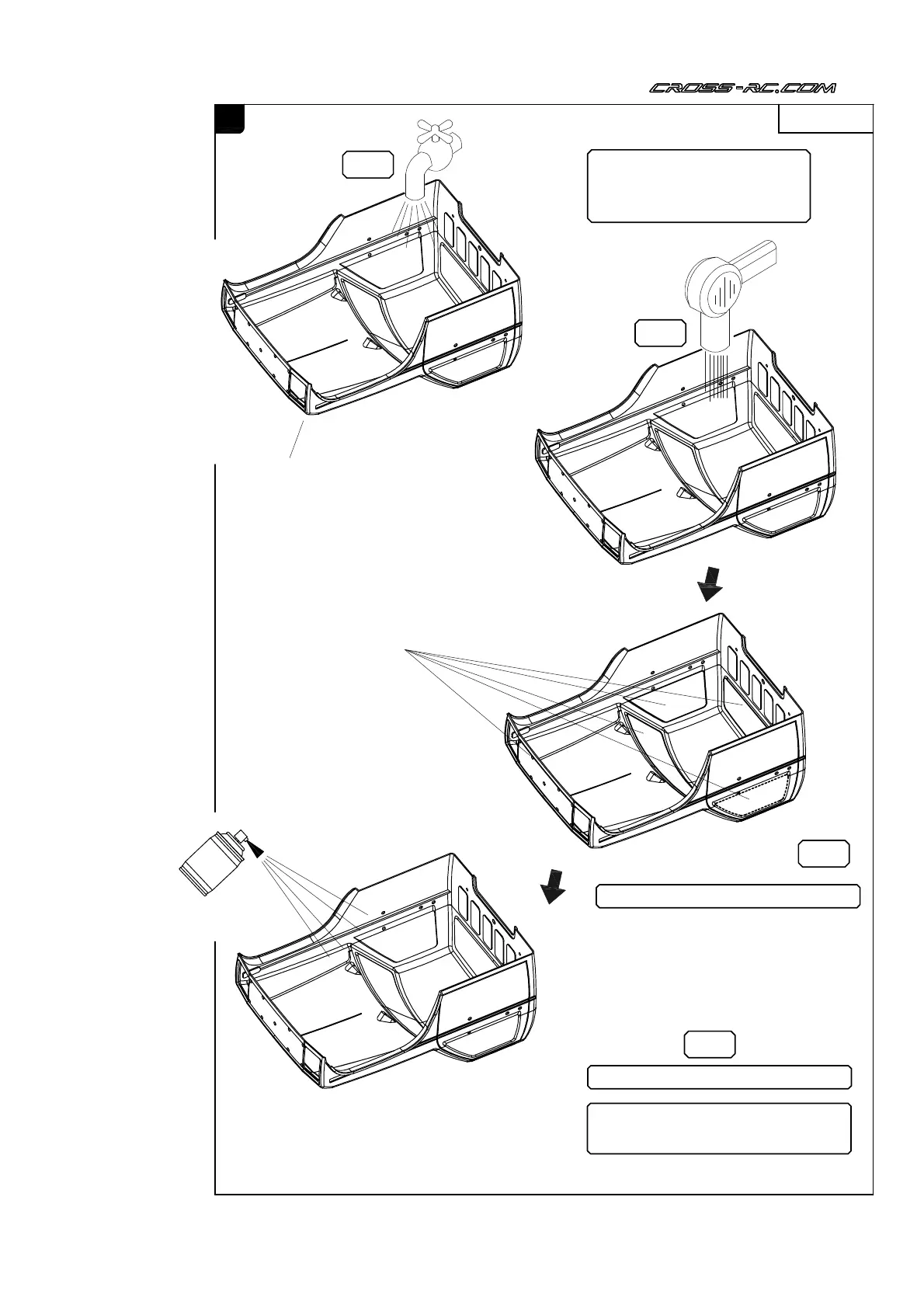 CROSS-RC.COM