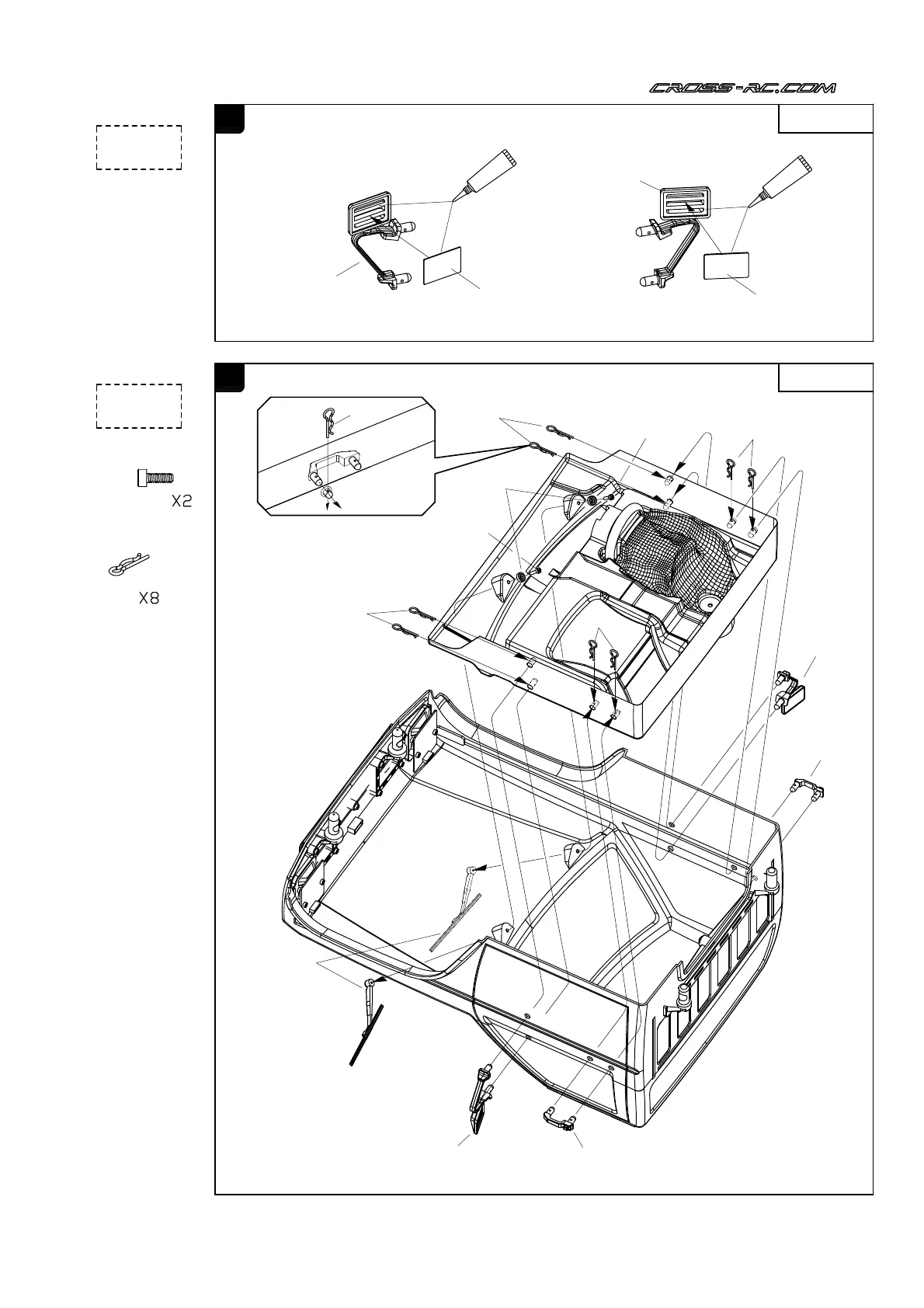 CROSS-RC.COM

X2

X8