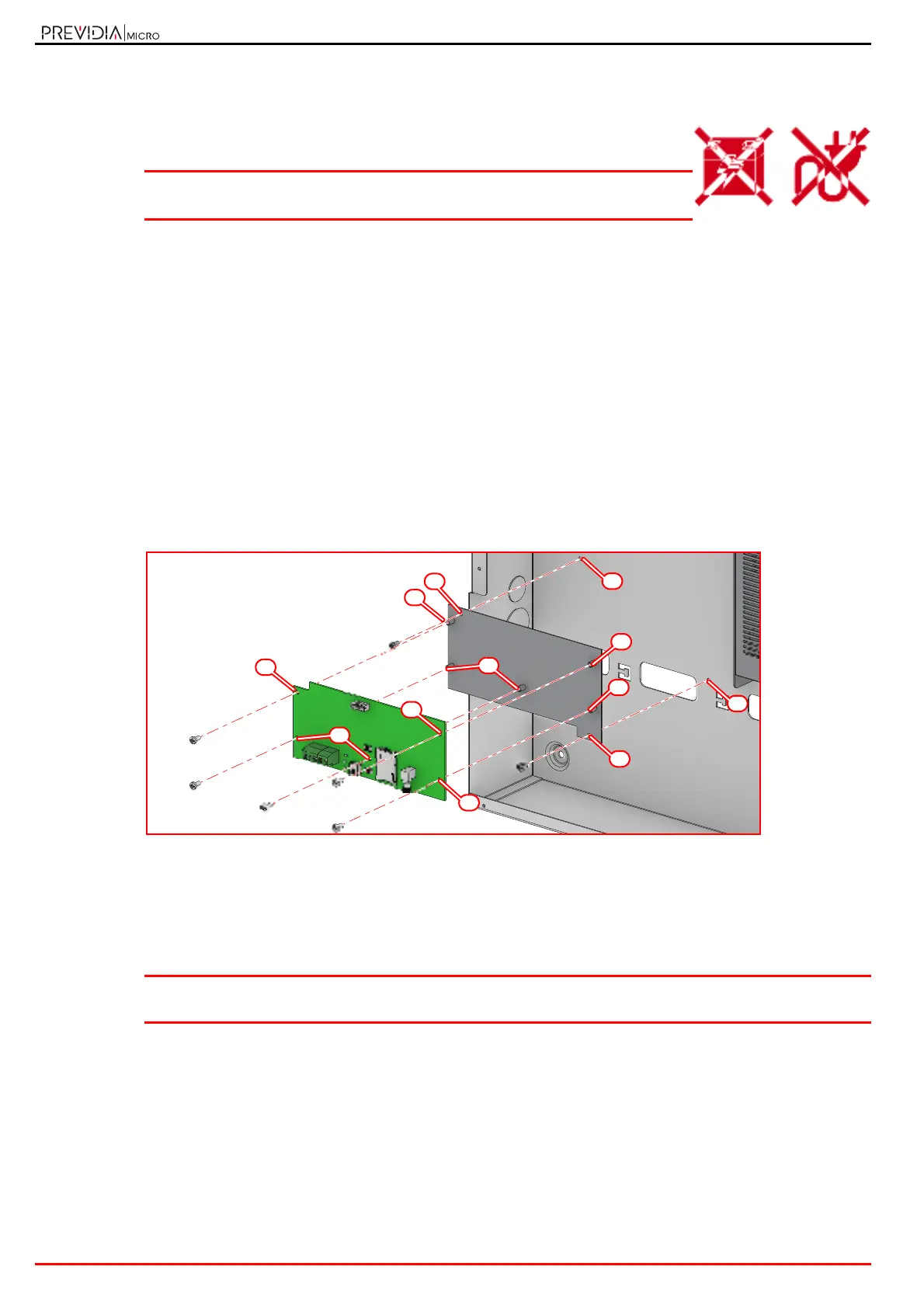 PREVIDIA MICRO