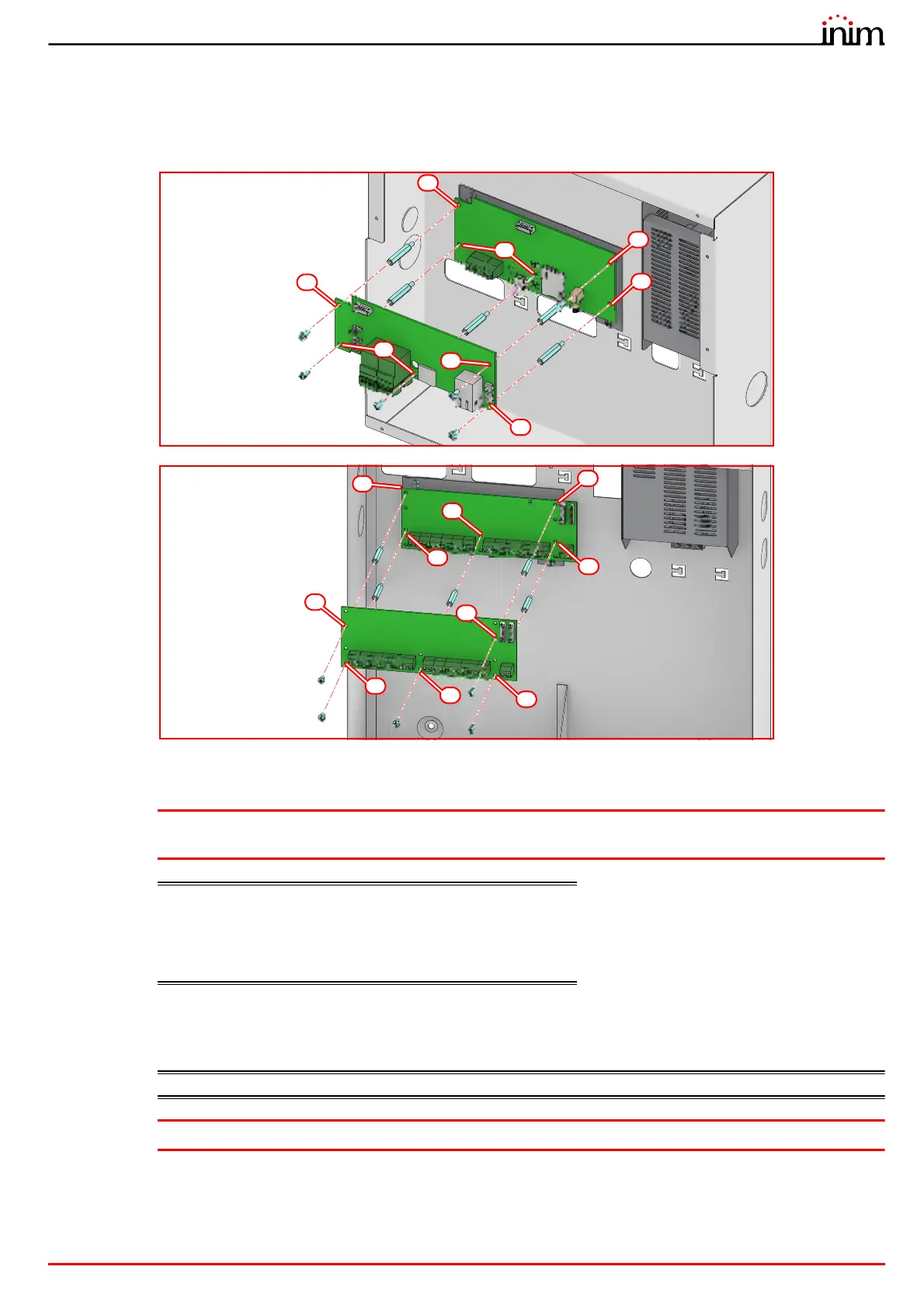 inim