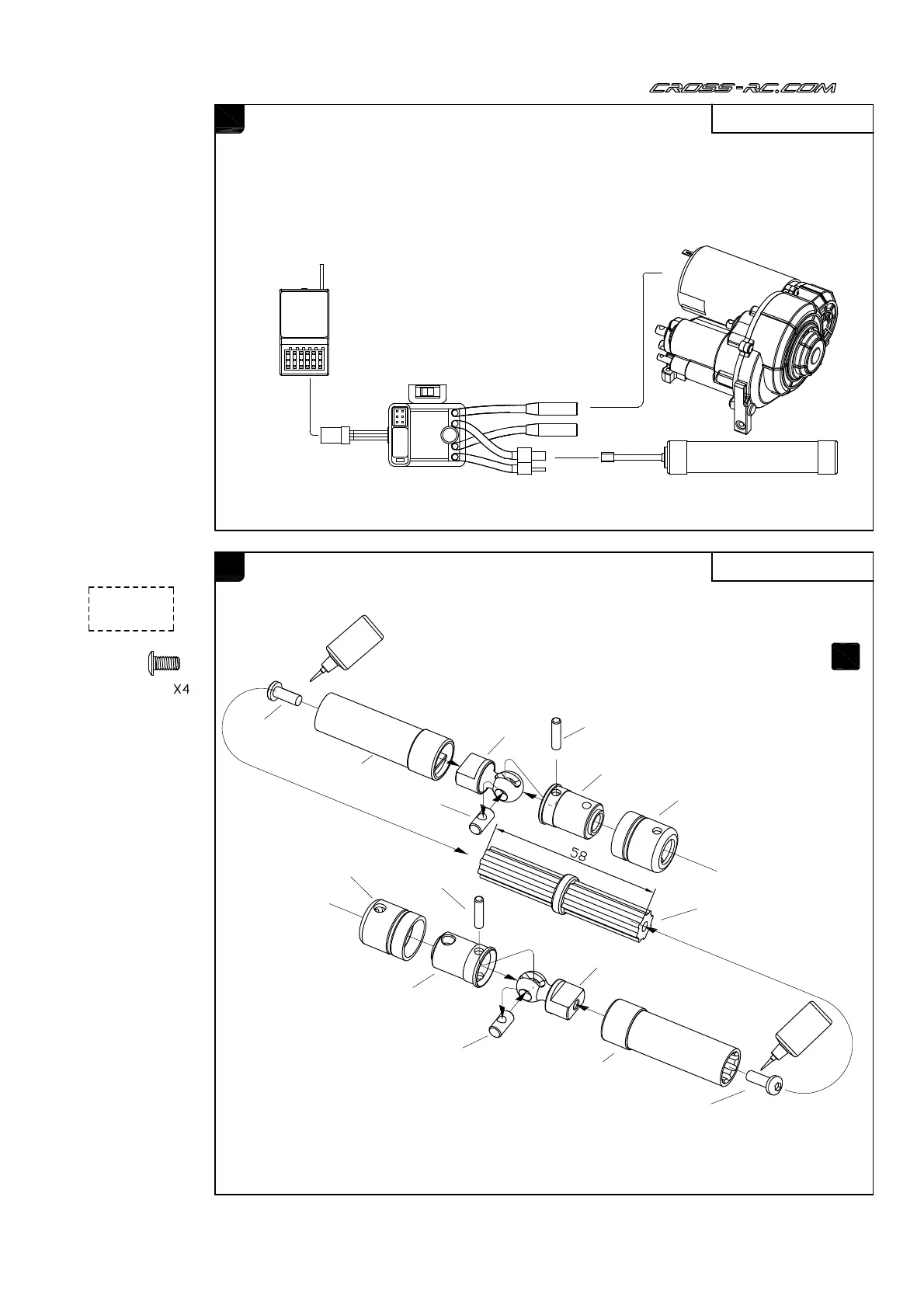 CROSS-RC.COM

X4

58