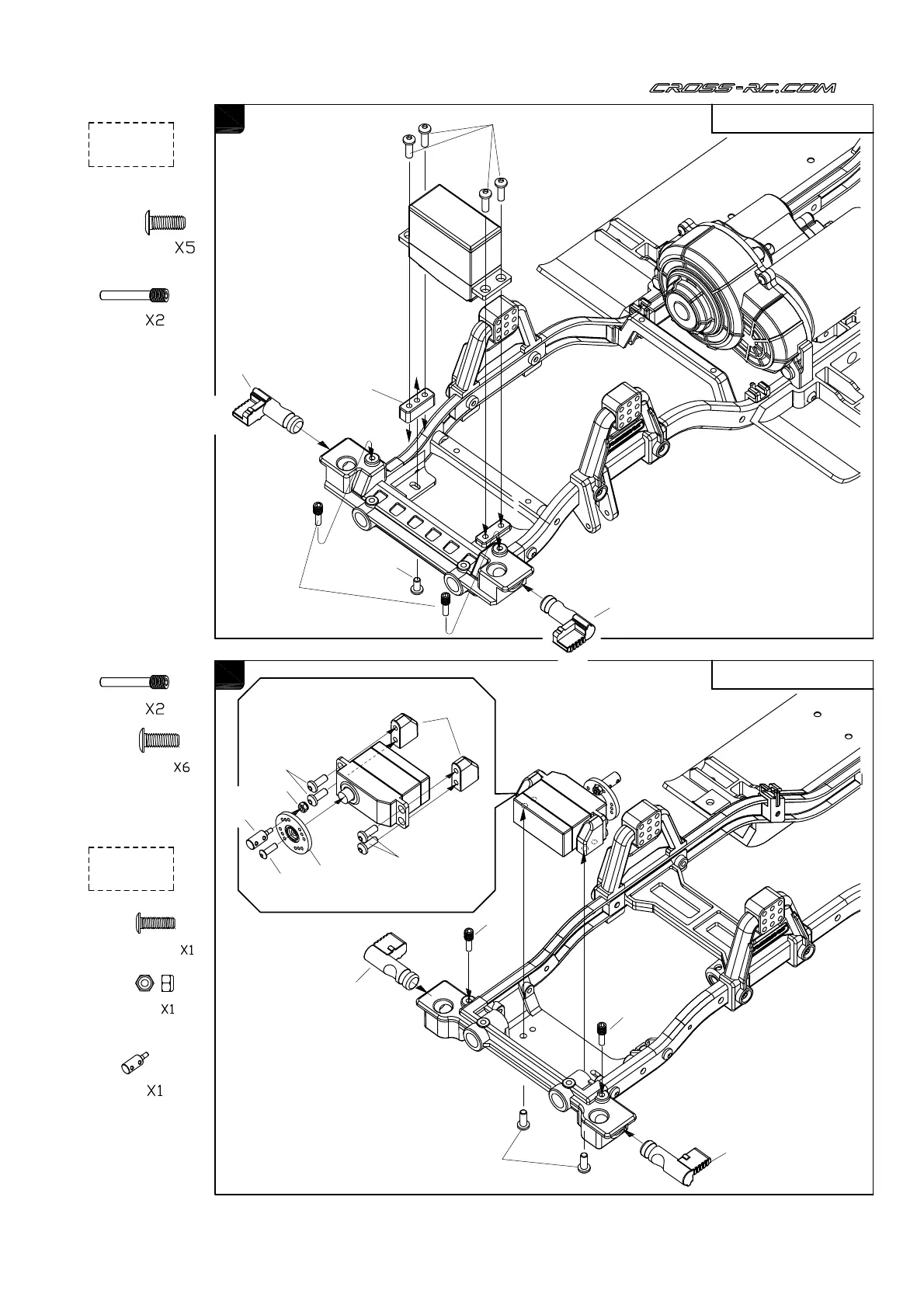 CROSS-RC.COM

X5

X2

X2

X6

X1

X1

X1