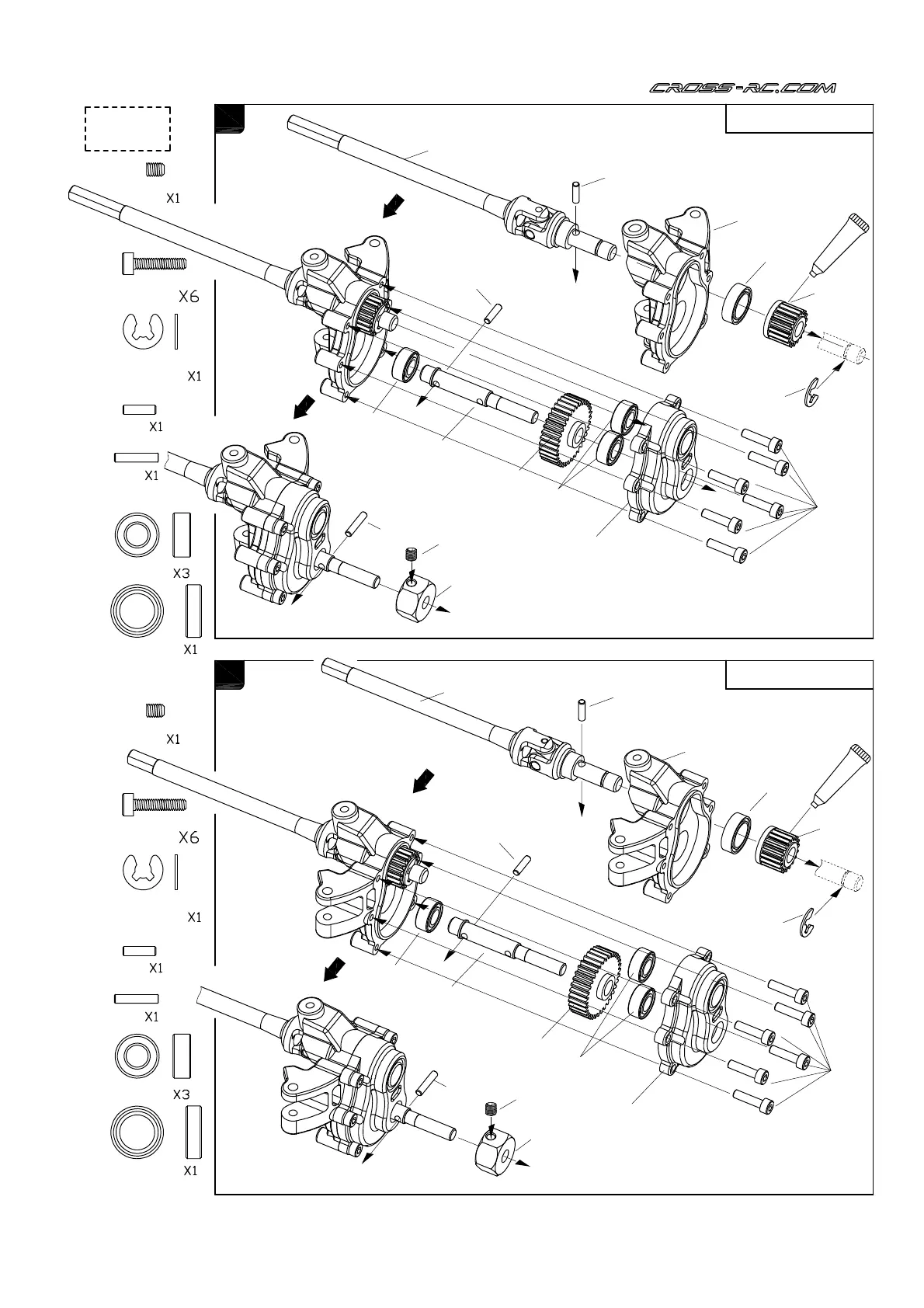 CROSS-RC.COM

X1

X6

X1

X1

X1

X3

X1

X1

X6

X1

X1

X1

X3

X1