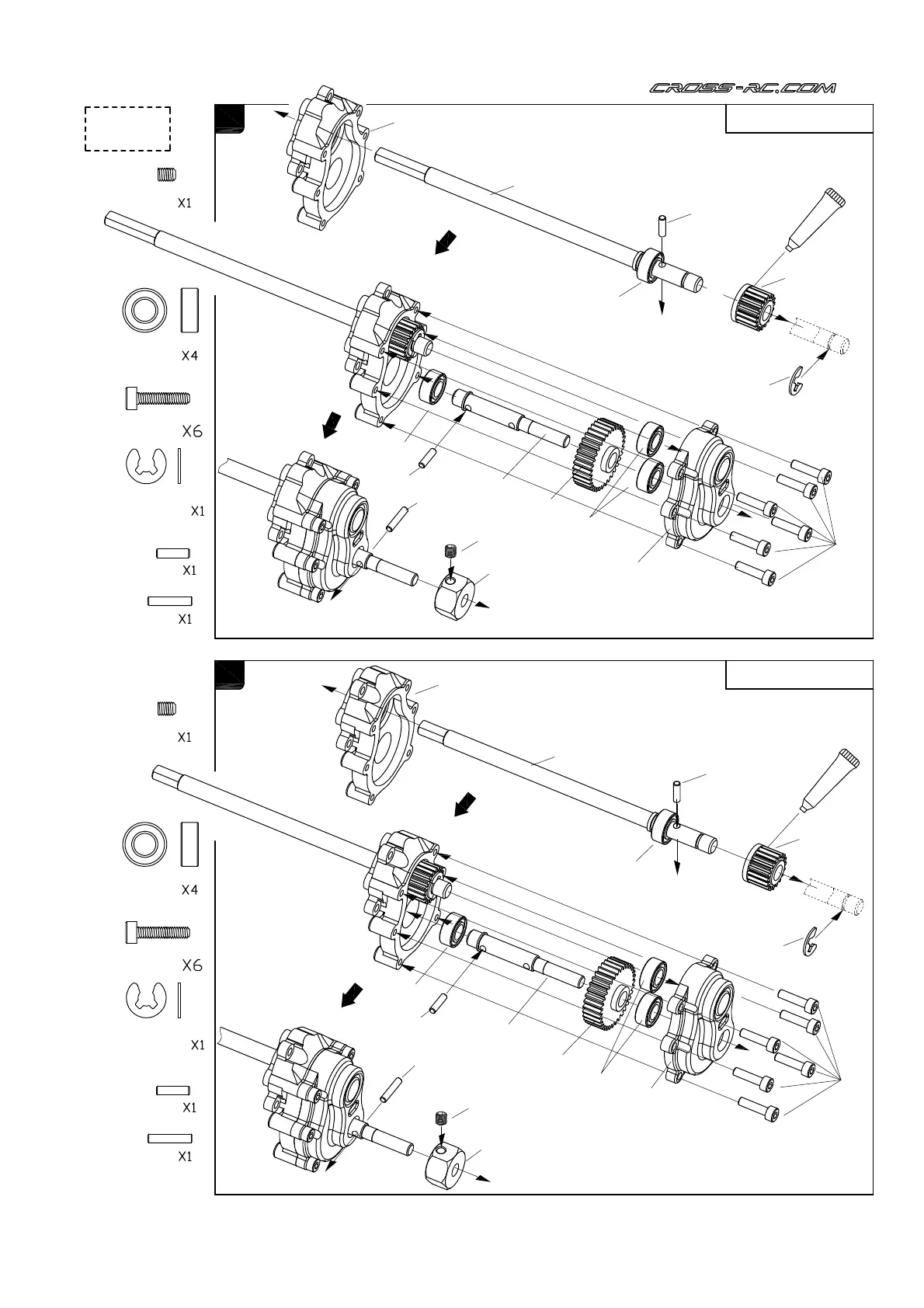 CROSS-RC.COM

X1

X4

X6

X1

X1

X1

X1

X4

X6

X1

X1

X1