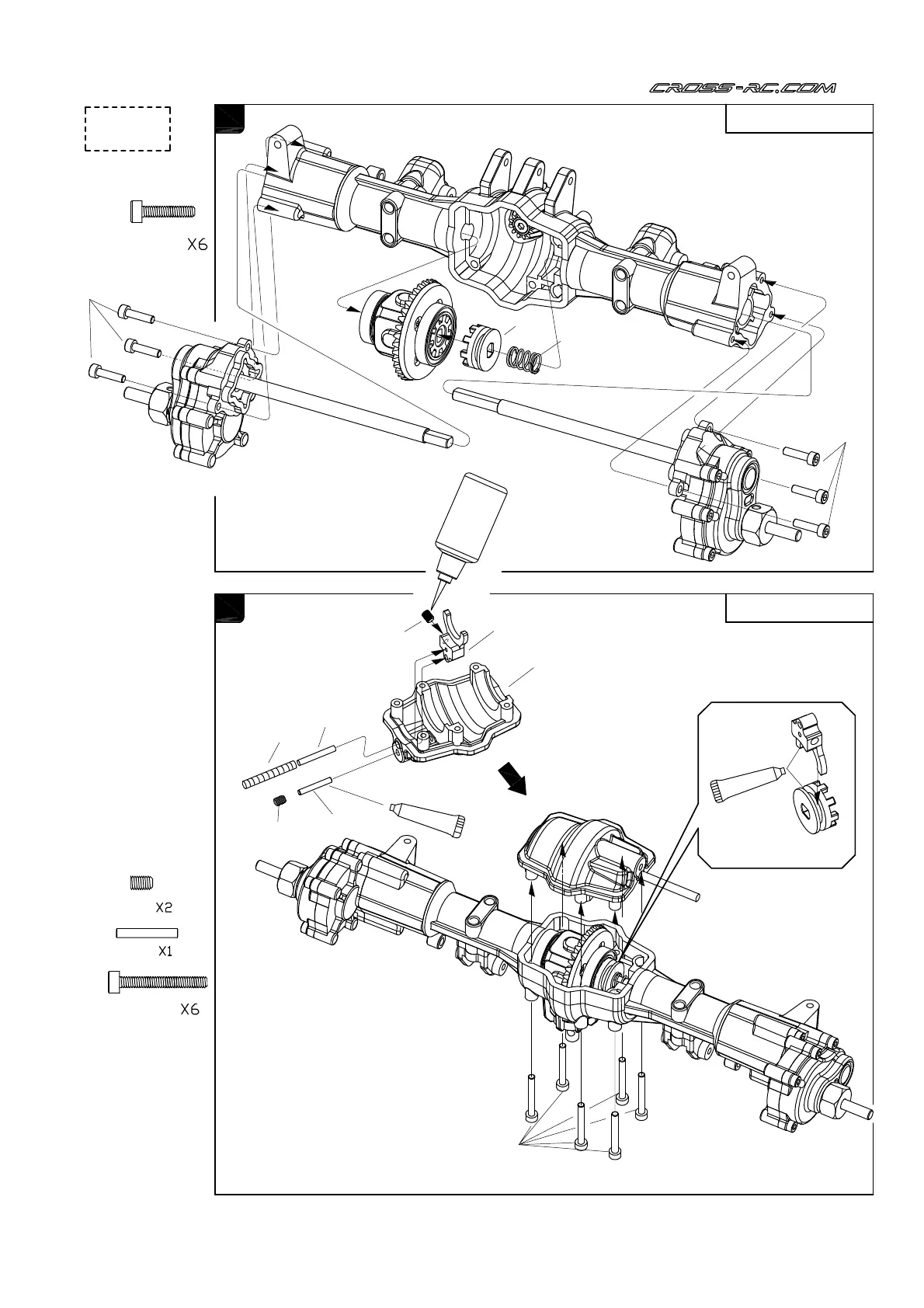 CROSS-RC.COM

X6

X2

X1

X6