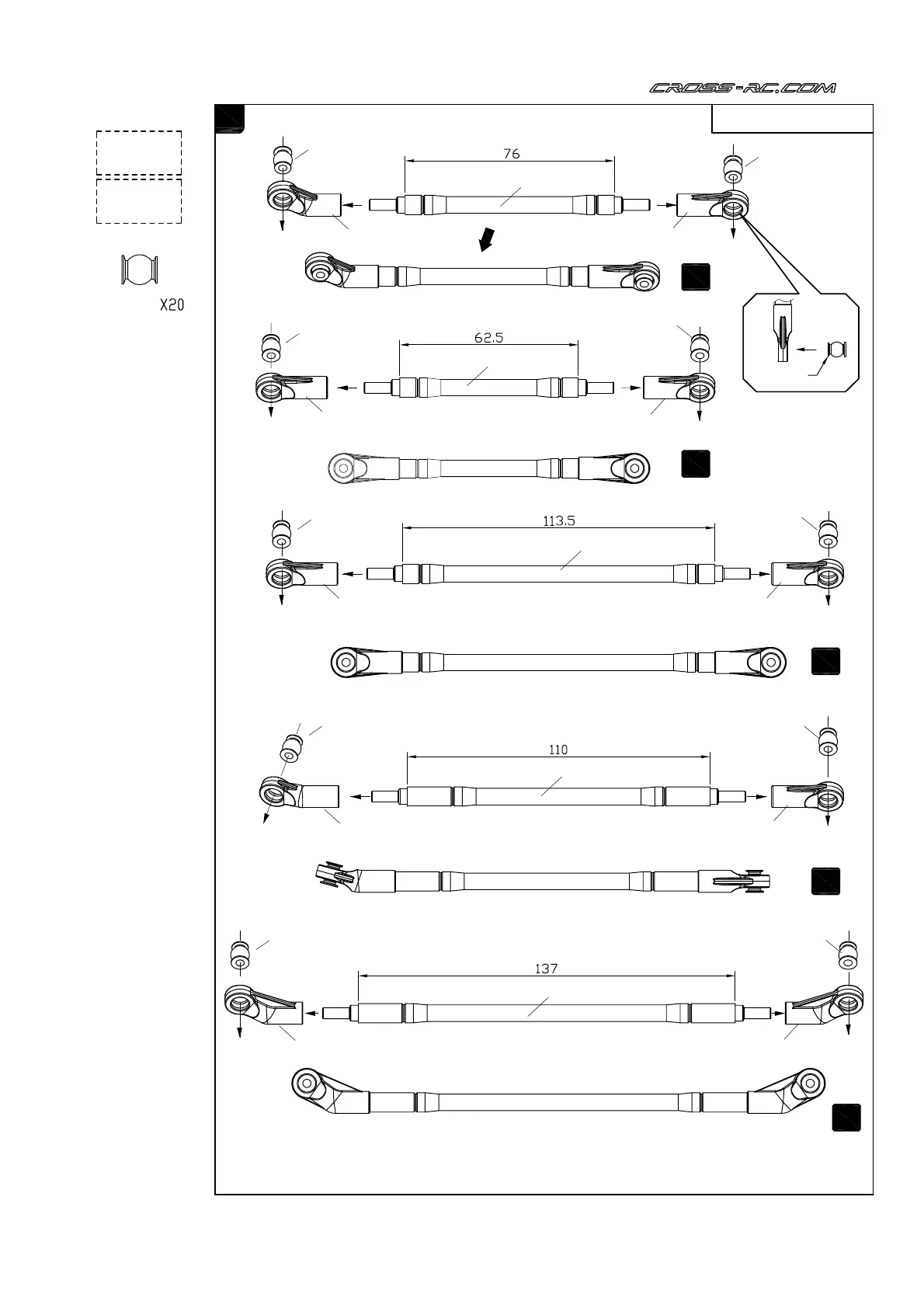 CROSS-RC.COM

X20

76

62.5

113.5

110

137