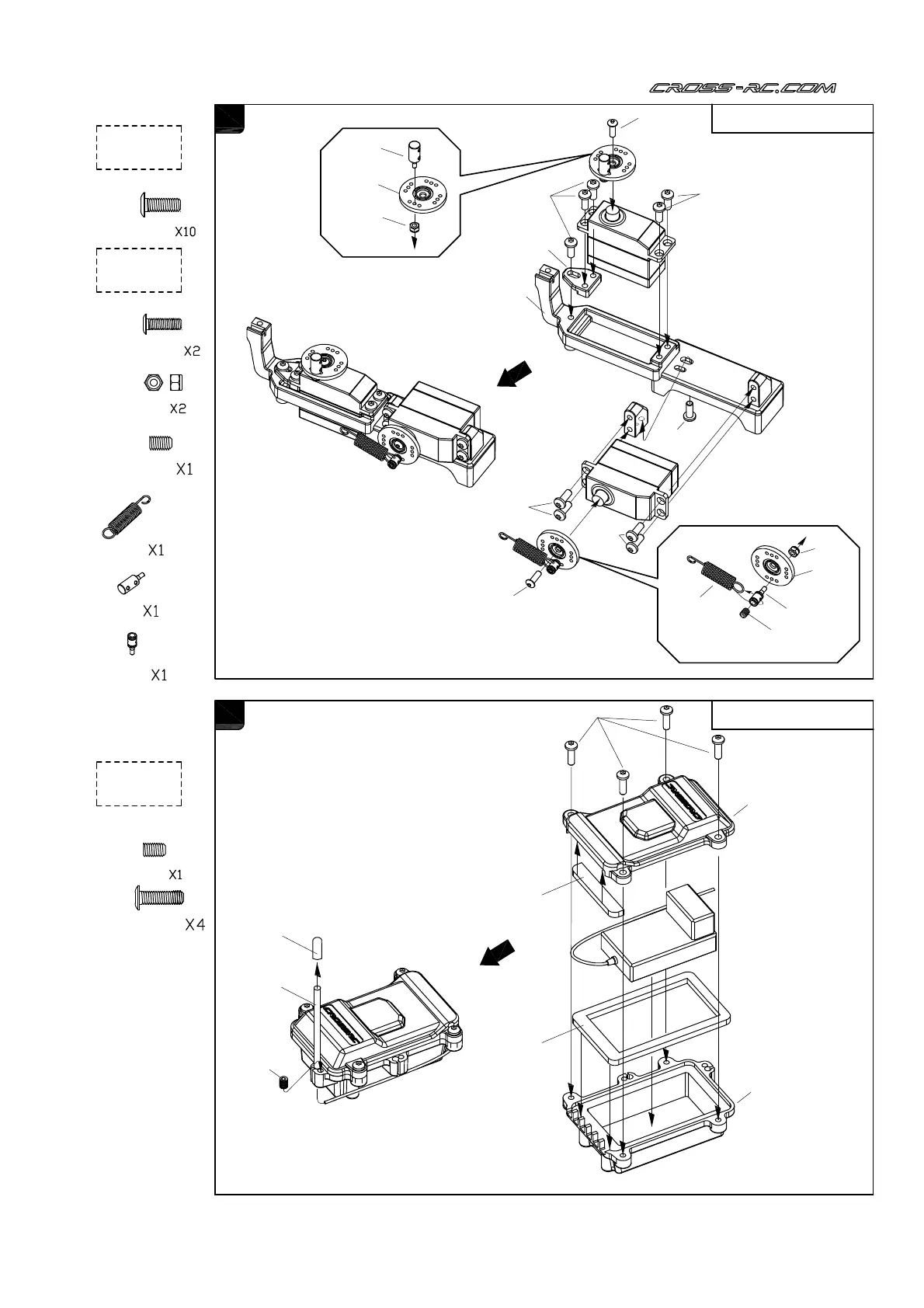 CROSS-RC.COM

X10

X2

X2

X1

X1

X1

X1

X1

X4