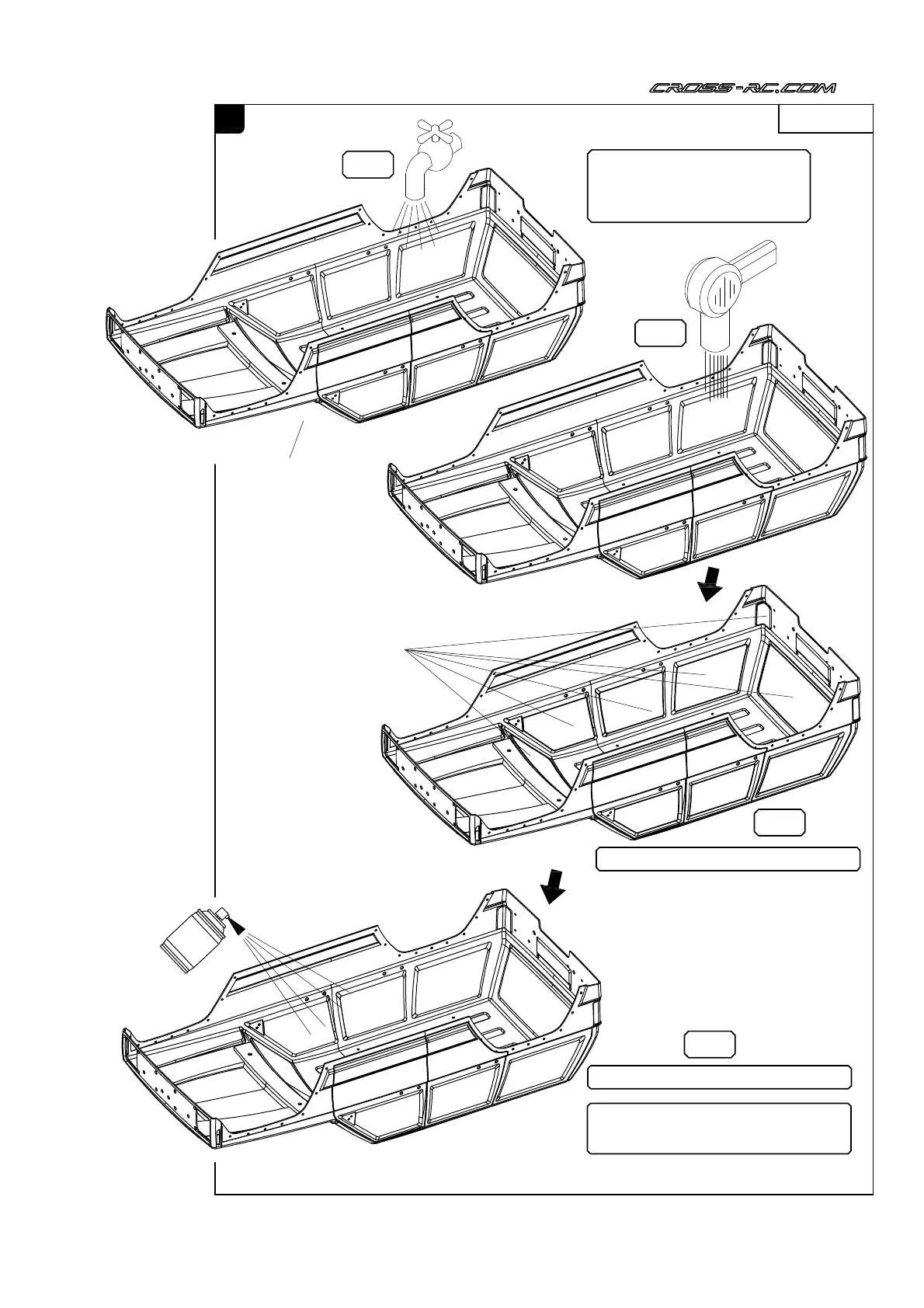 CROSS-RC.COM