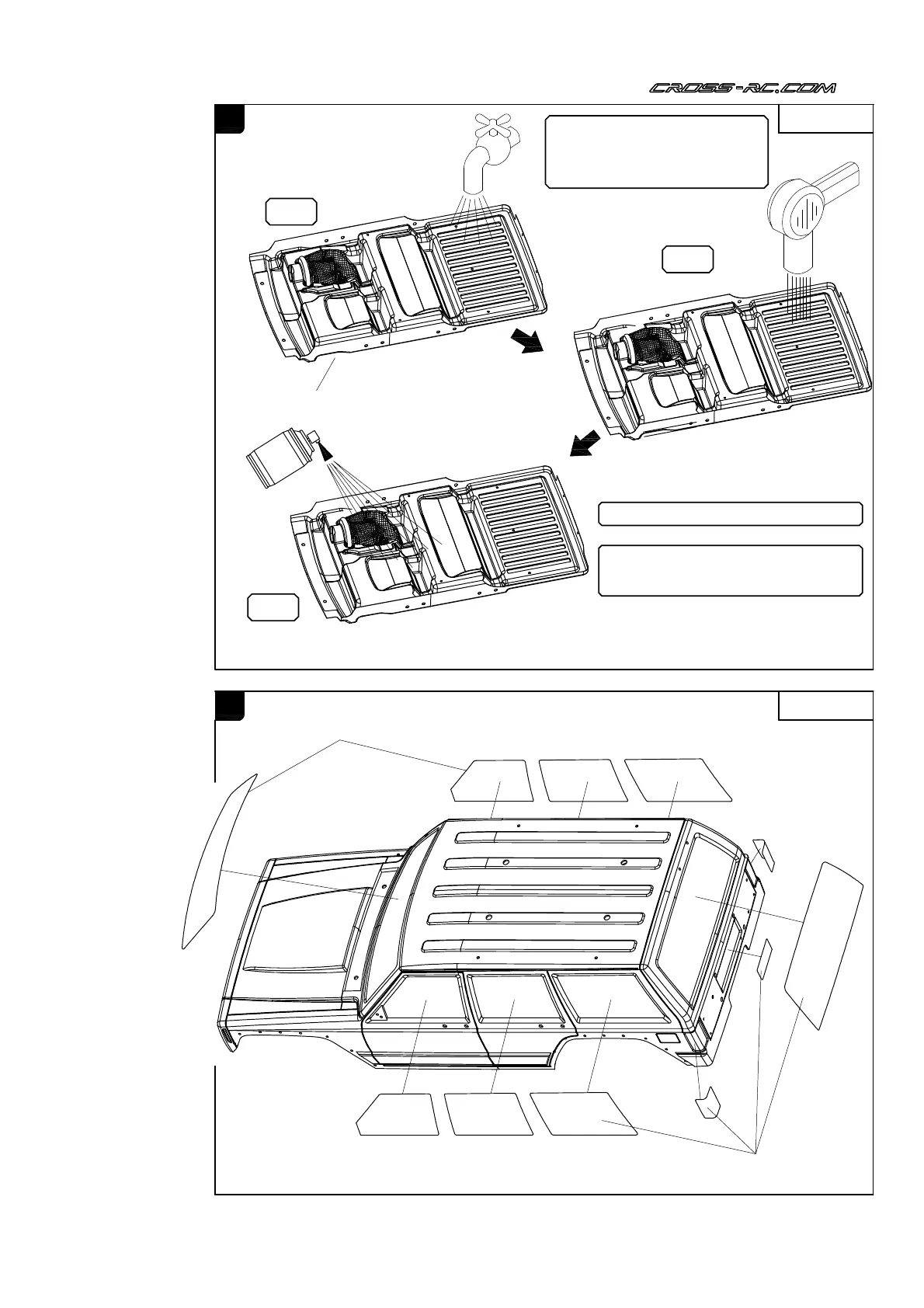 CROSS-RC.COM