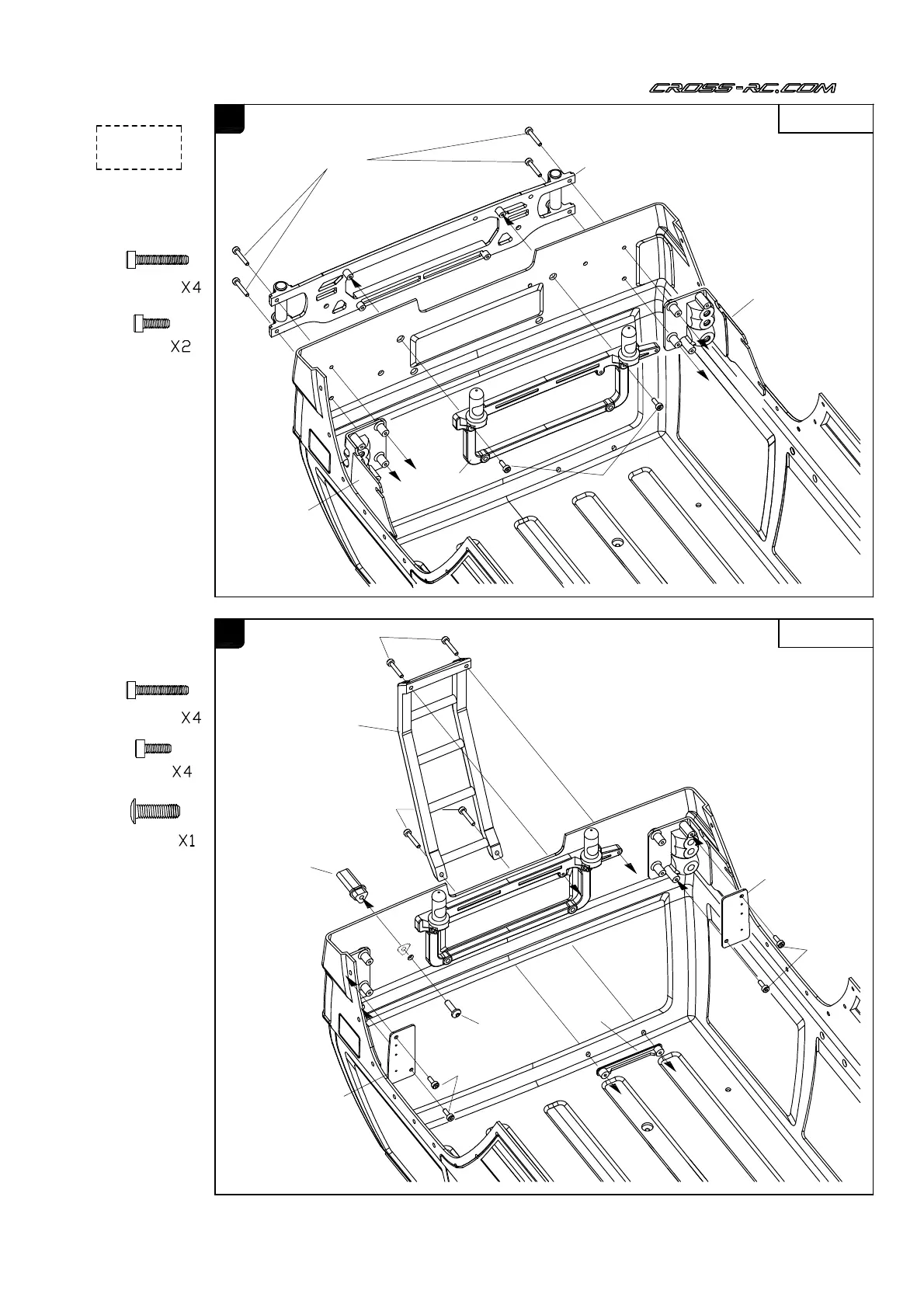 CROSS-RC.COM

X4

X2

X4

X4

X1