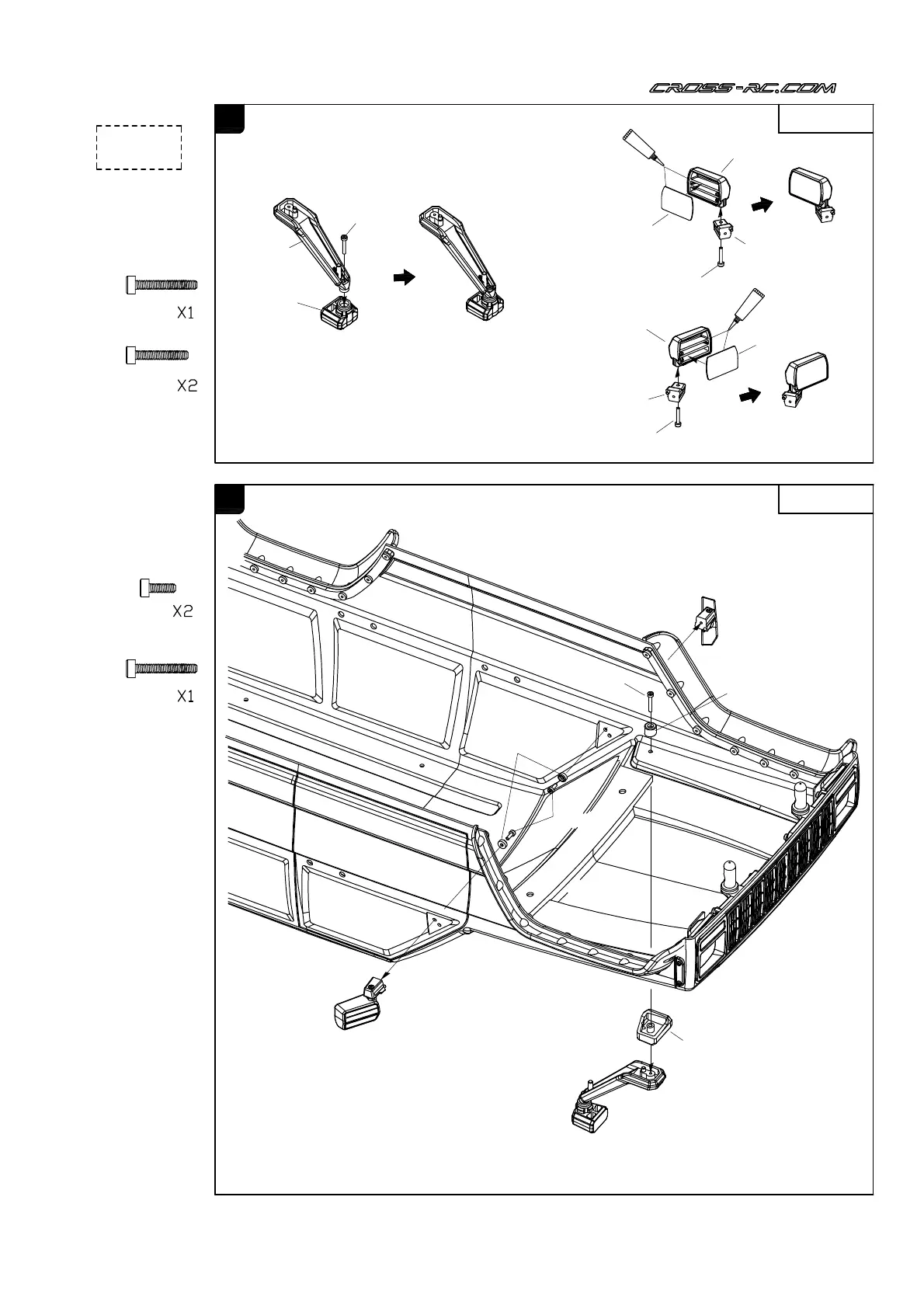 CROSS-RC.COM

X1

X2

X2

X1