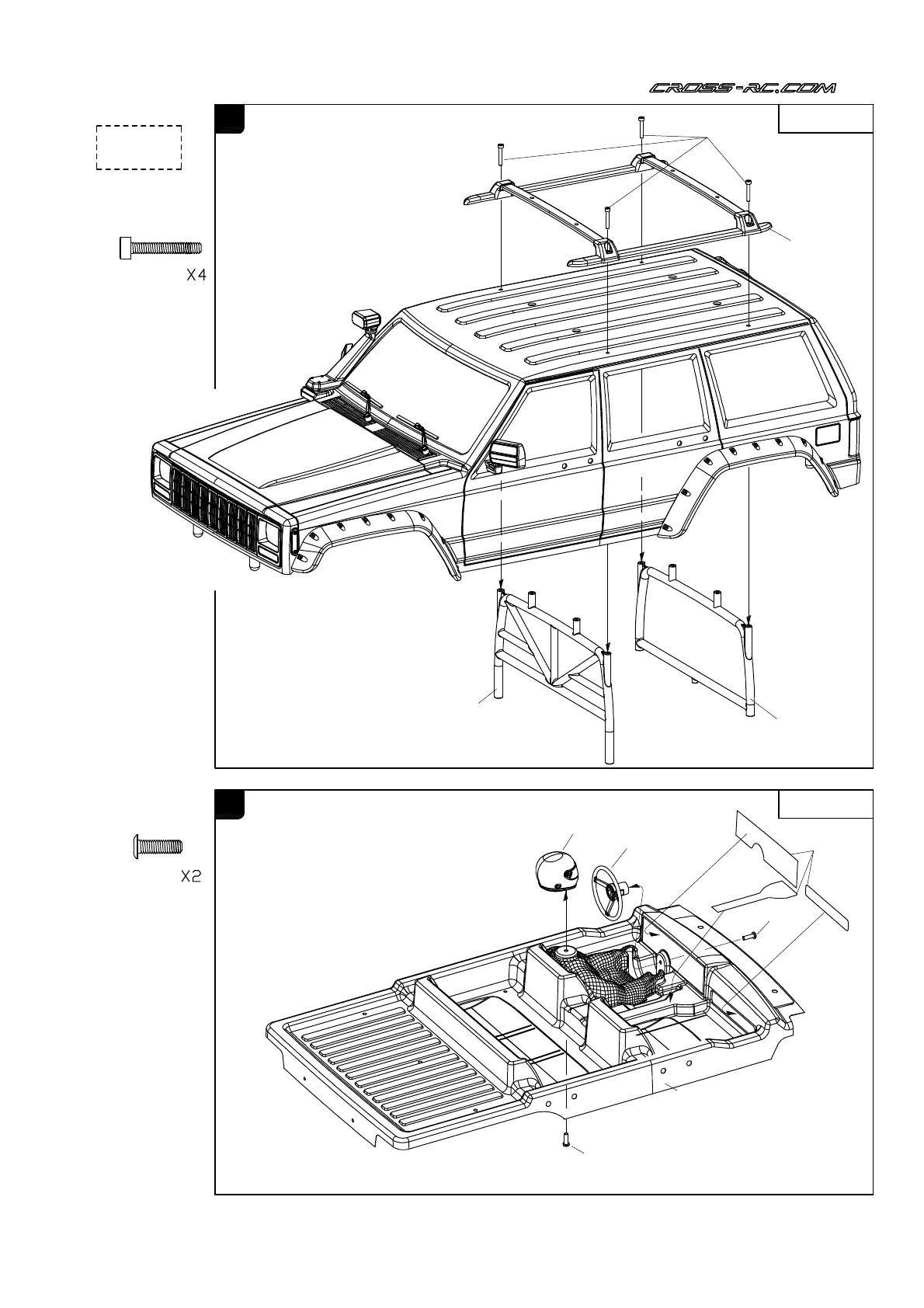 CROSS-RC.COM

X4

X2