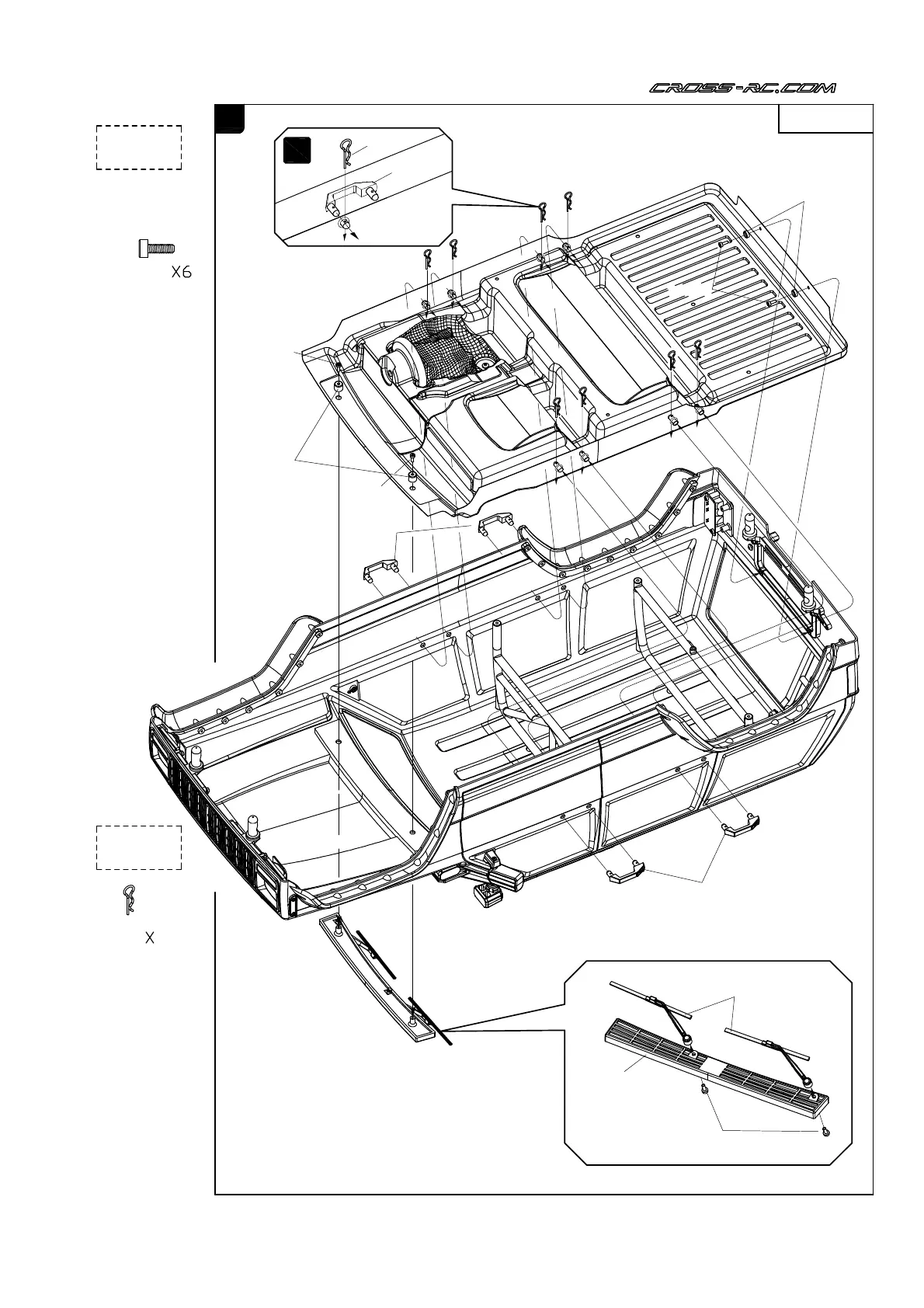 CROSS-RC.COM

X6

X