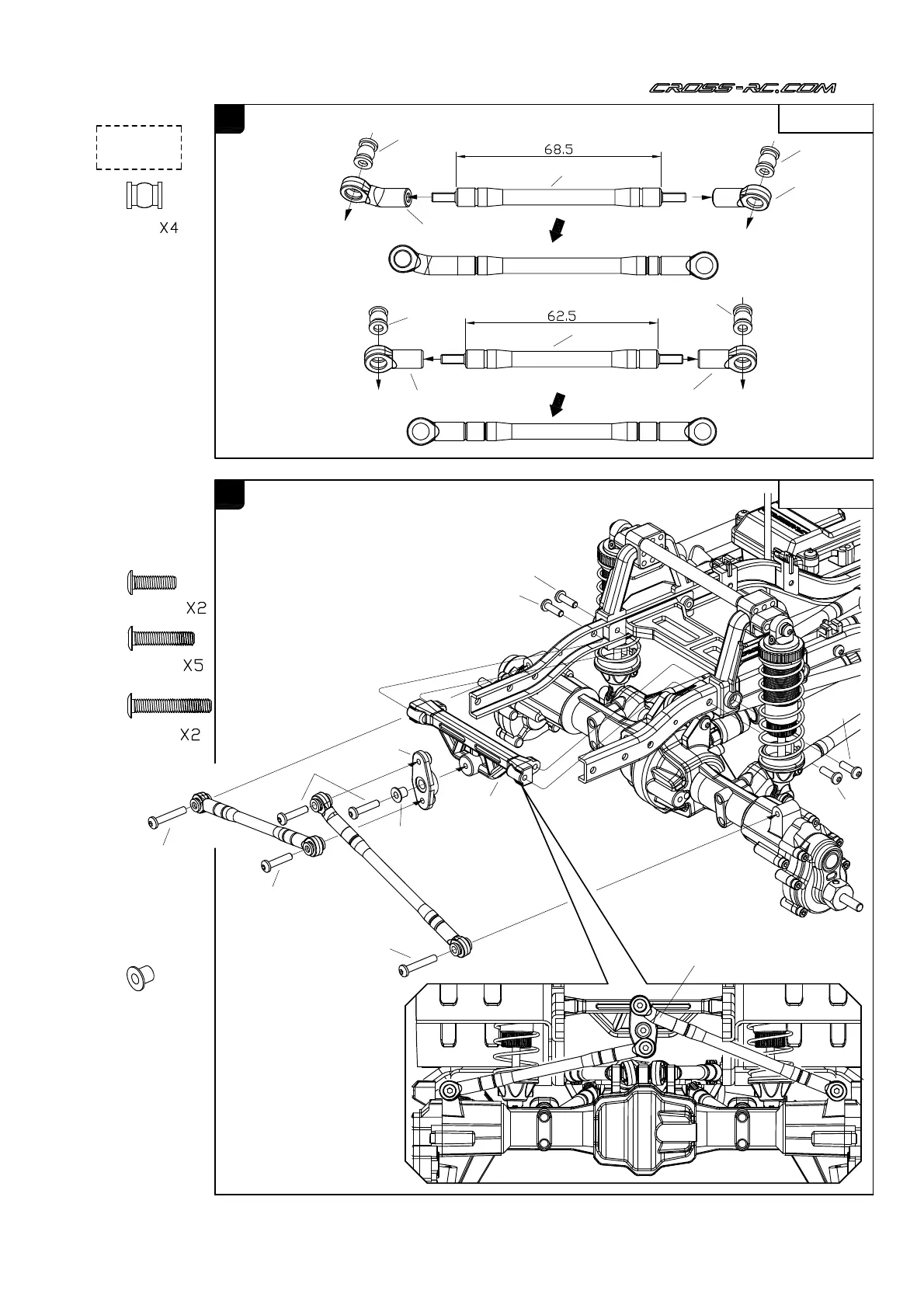 CROSS-RC.COM

X4

68.5

62.5

X2

X5

X2