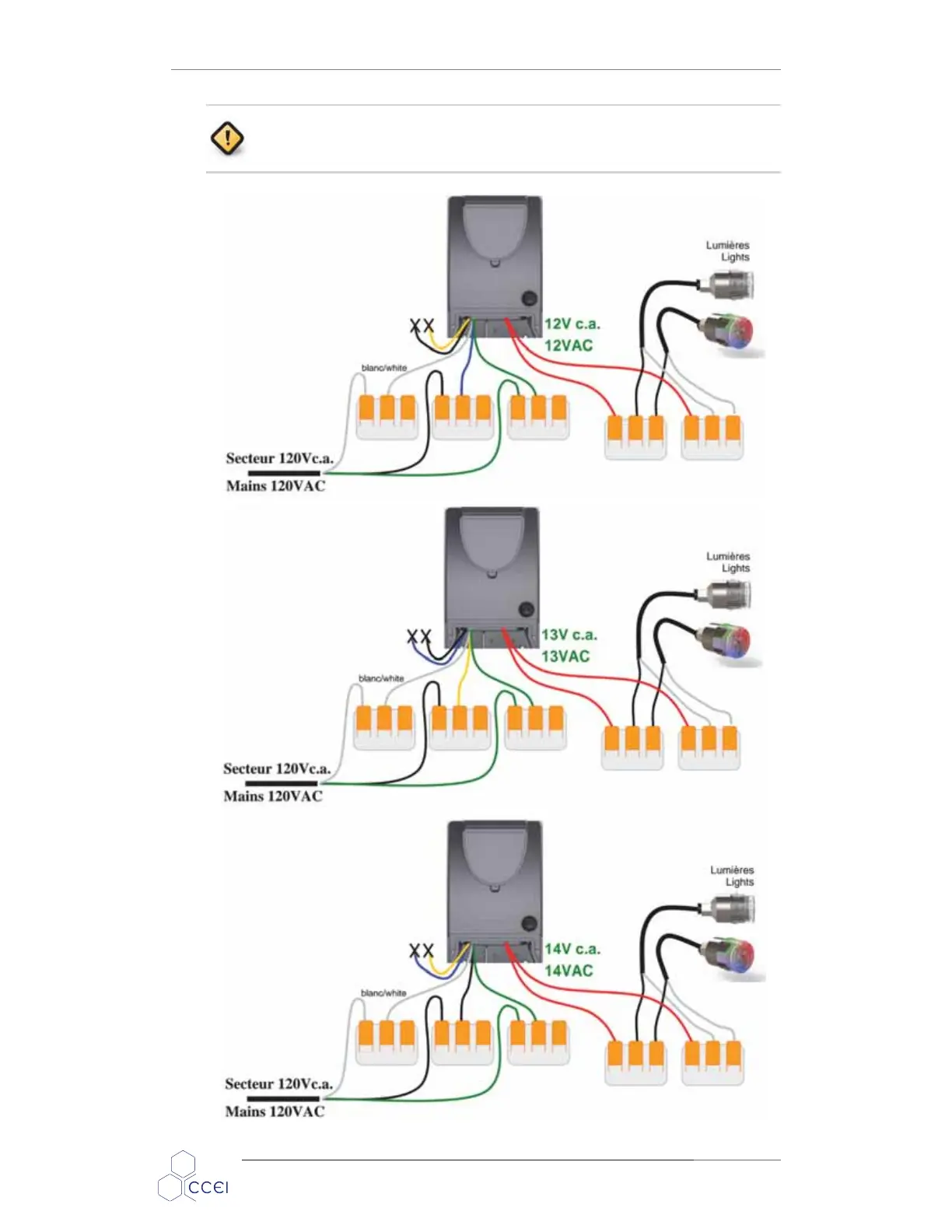 Lumières
Lights

XX

12V c.a.
12VAC

blanc/white

Secteur 120Vc.a.
Mains 120VAC

Lumières
Lights

XX

13V c.a.
13VAC

blanc/white

Secteur 120Vc.a.
Mains 120VAC

Lumières
Lights

XX

14V c.a.
14VAC

blanc/white

Secteur 120Vc.a.
Mains 120VAC

CCEI