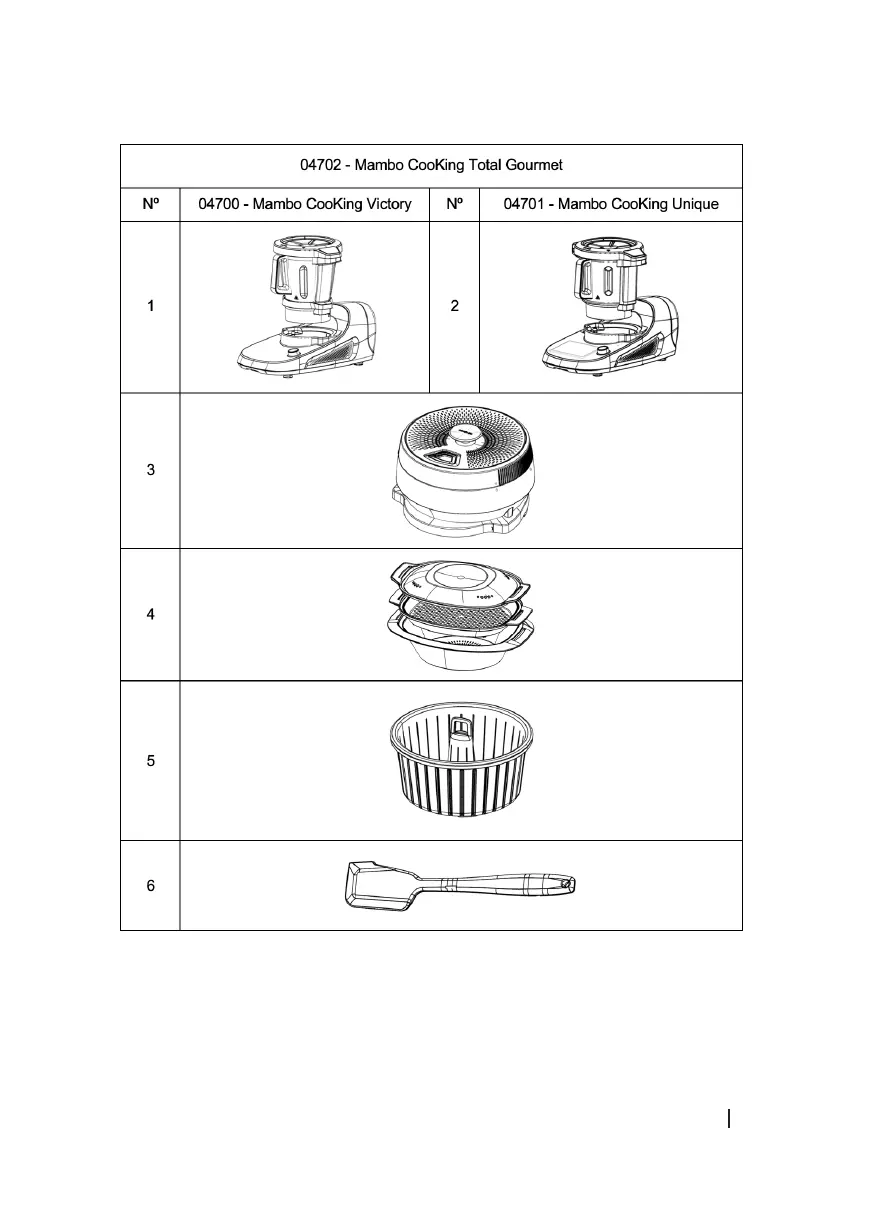 | 04702 - Mambo CooKing Total Gourmet | | | |
|---|---|---|---|
| Nº | 04700 - Mambo CooKing Victory | Nº | 04701 - Mambo CooKing Unique |
| 1 | | 2 | |
| 3 | | | |
| 4 | | | |
| 5 | | | |
| 6 | | | |