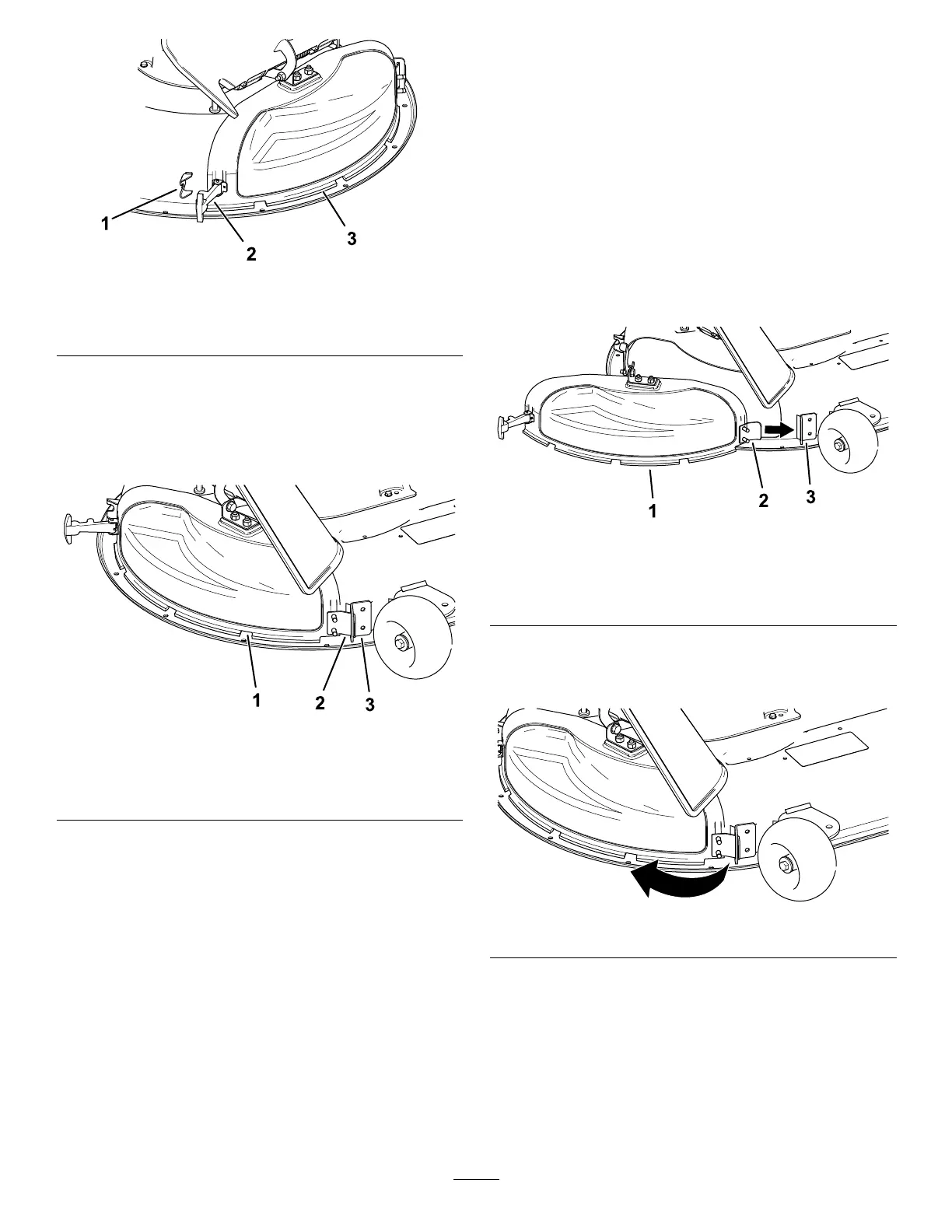 1
2
3

1
2
3

1
2
3