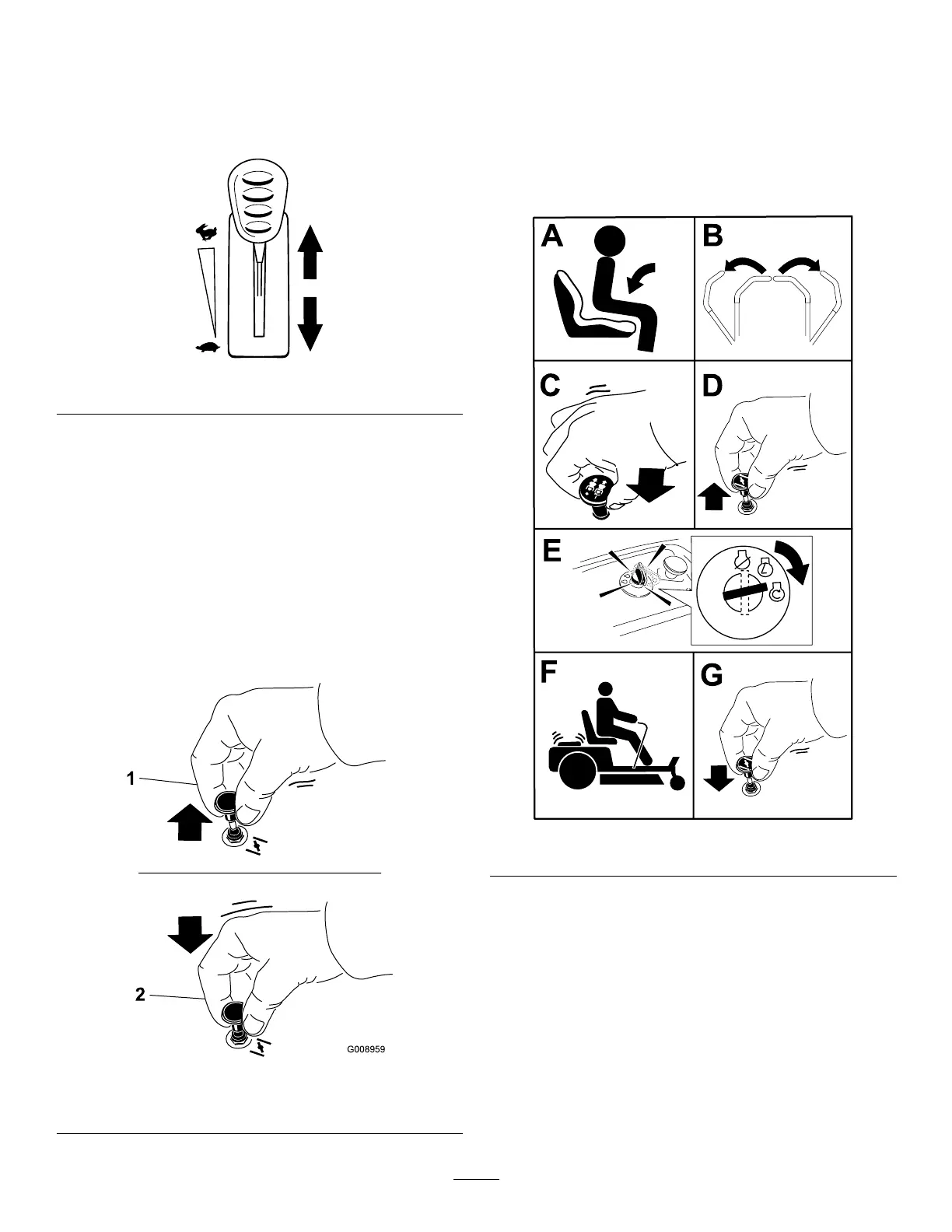 1

2

G008959

A

B

C

D

E

F

G