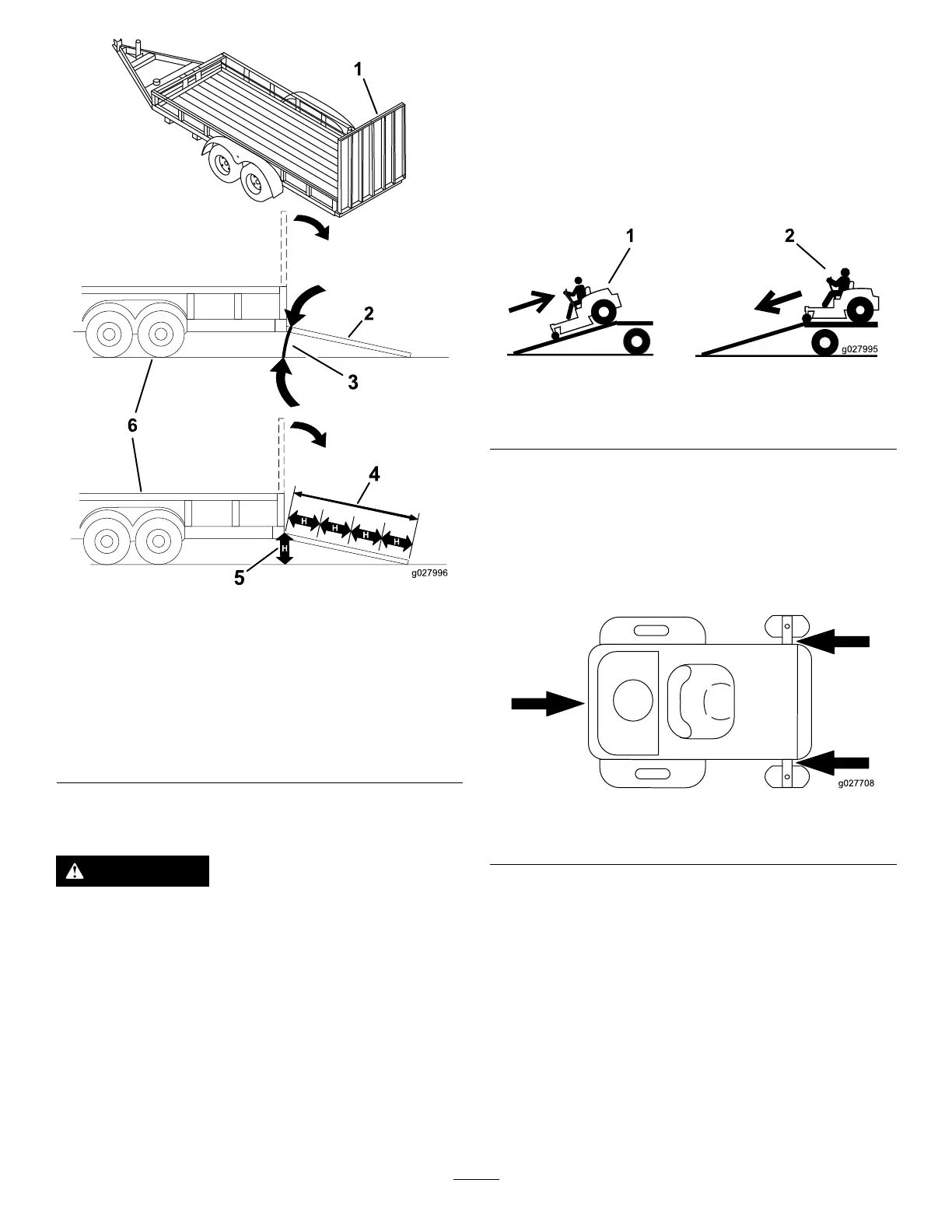 1

2

3

6

4

H

H

H

H

H

5

g027996

1

2

g027995

g027708