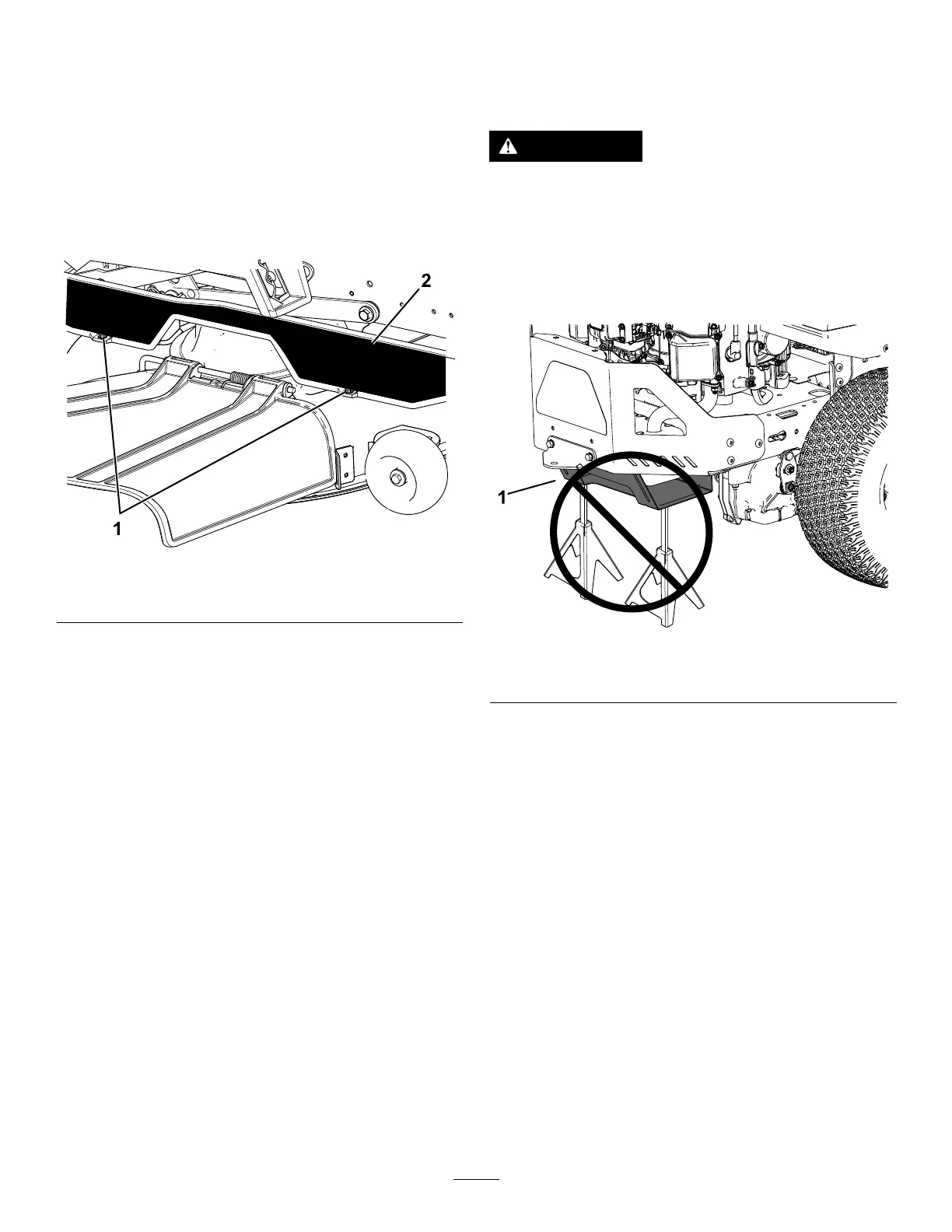 2

1

1