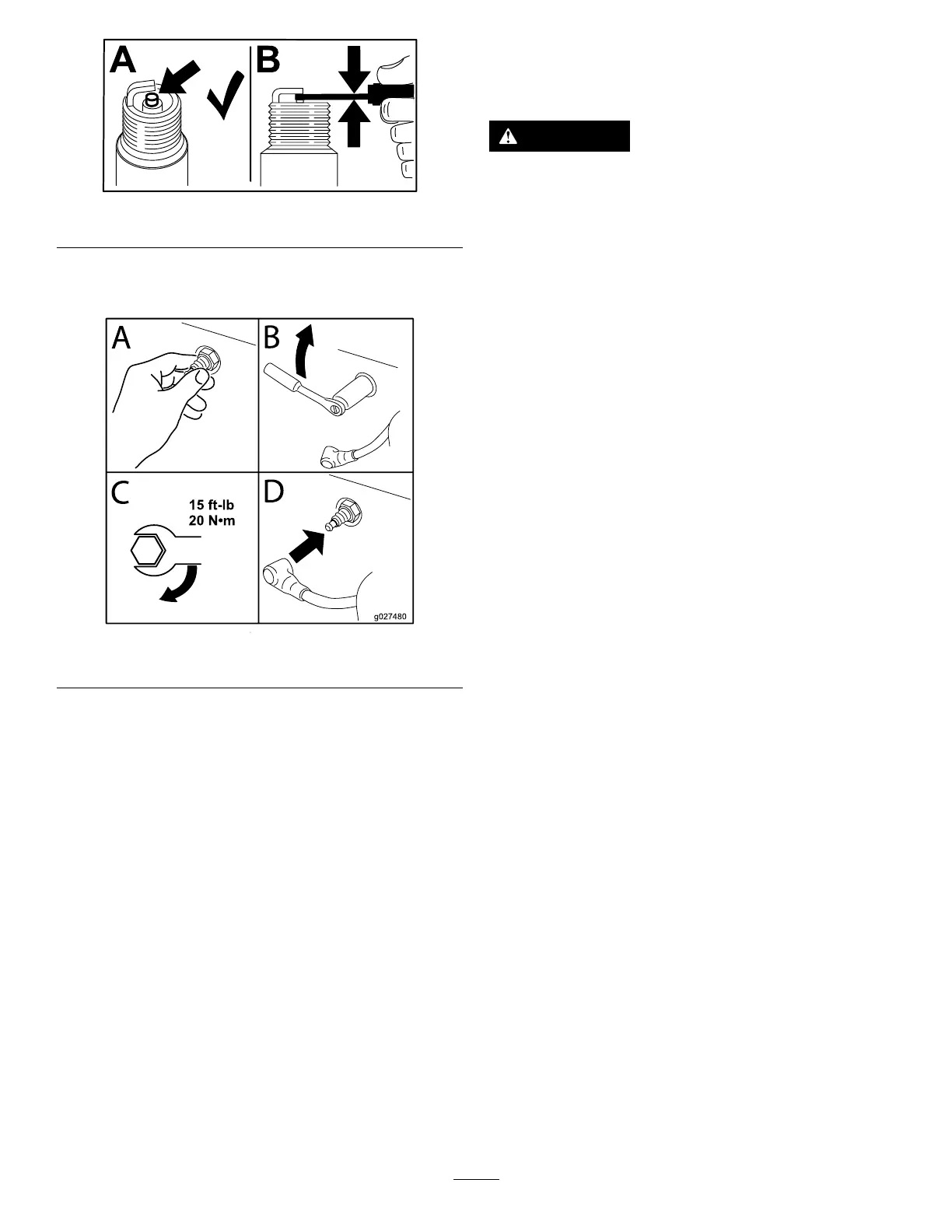 A

B

A

B

C

15 ft-lb
20 N•m

D

g027480