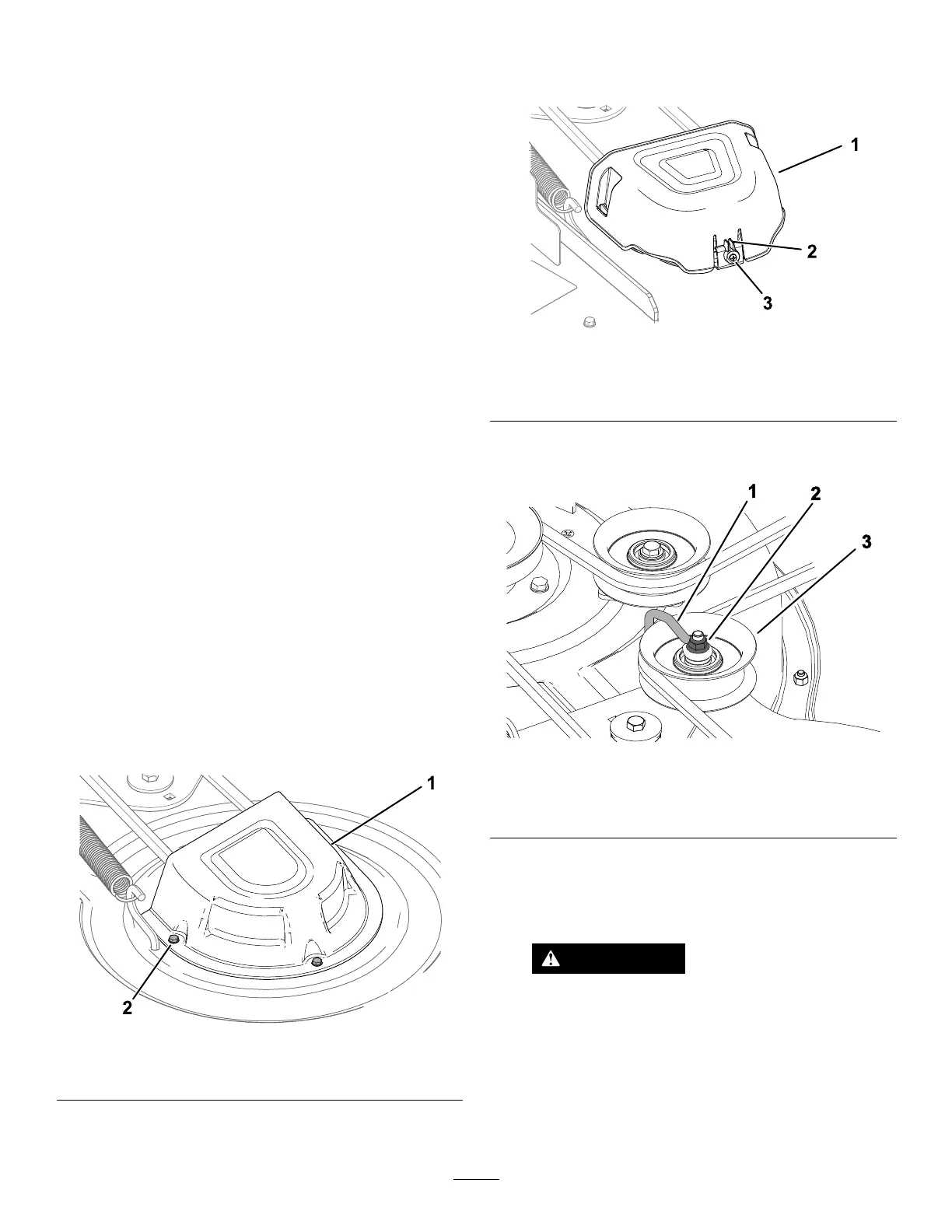 1

2

3

1

2

3

1

2