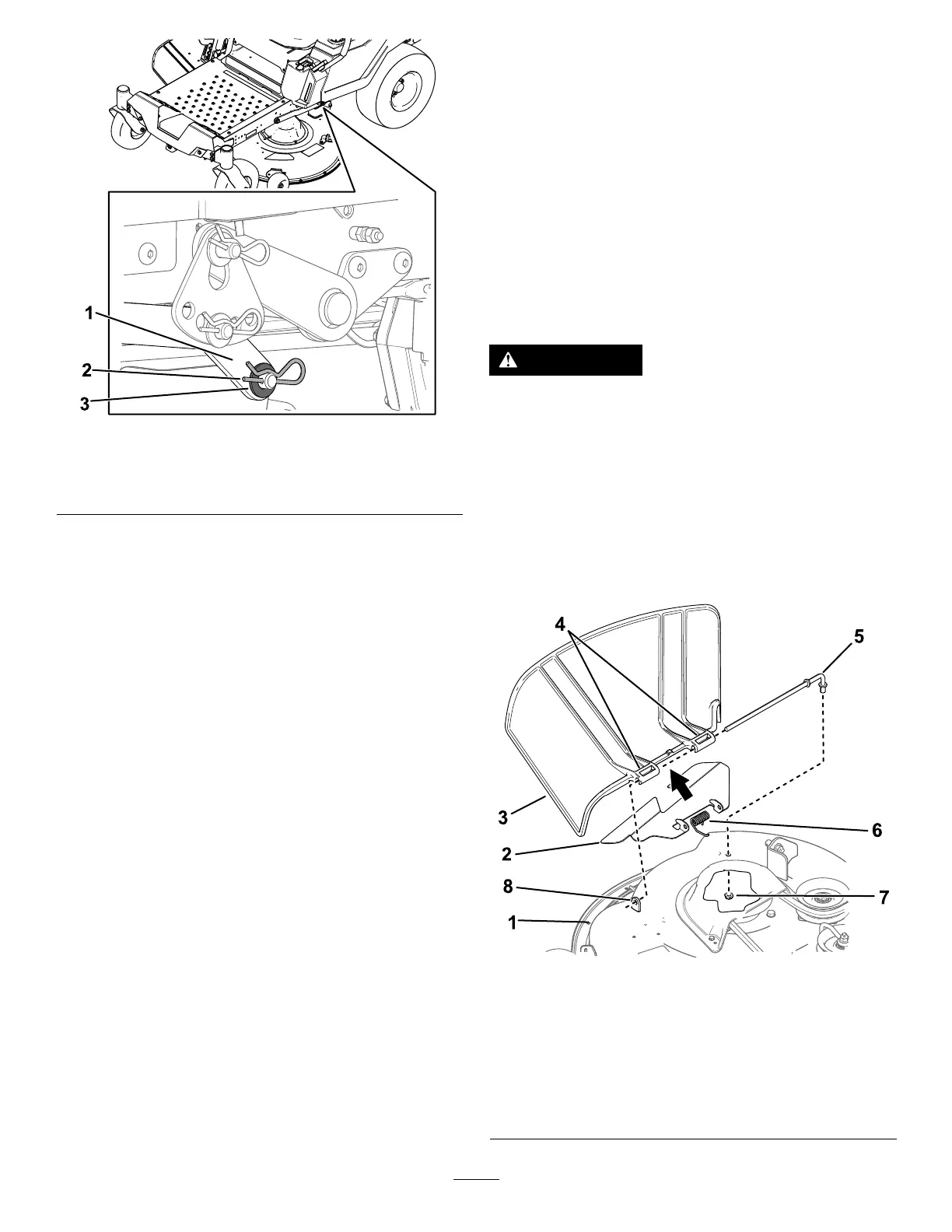 1
2
3

4
5
3
6
2
8
7
1