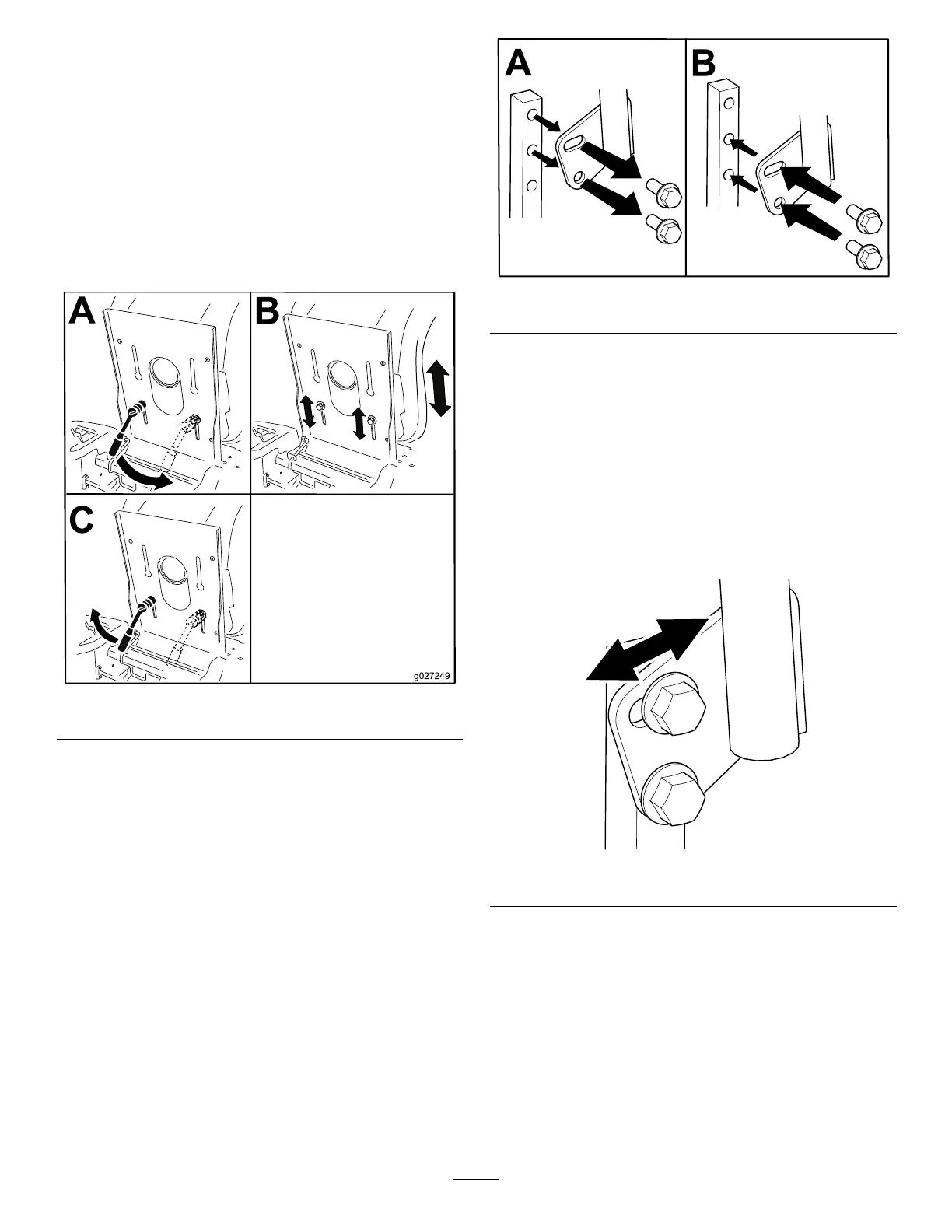 A

B

C

g027249

A

B