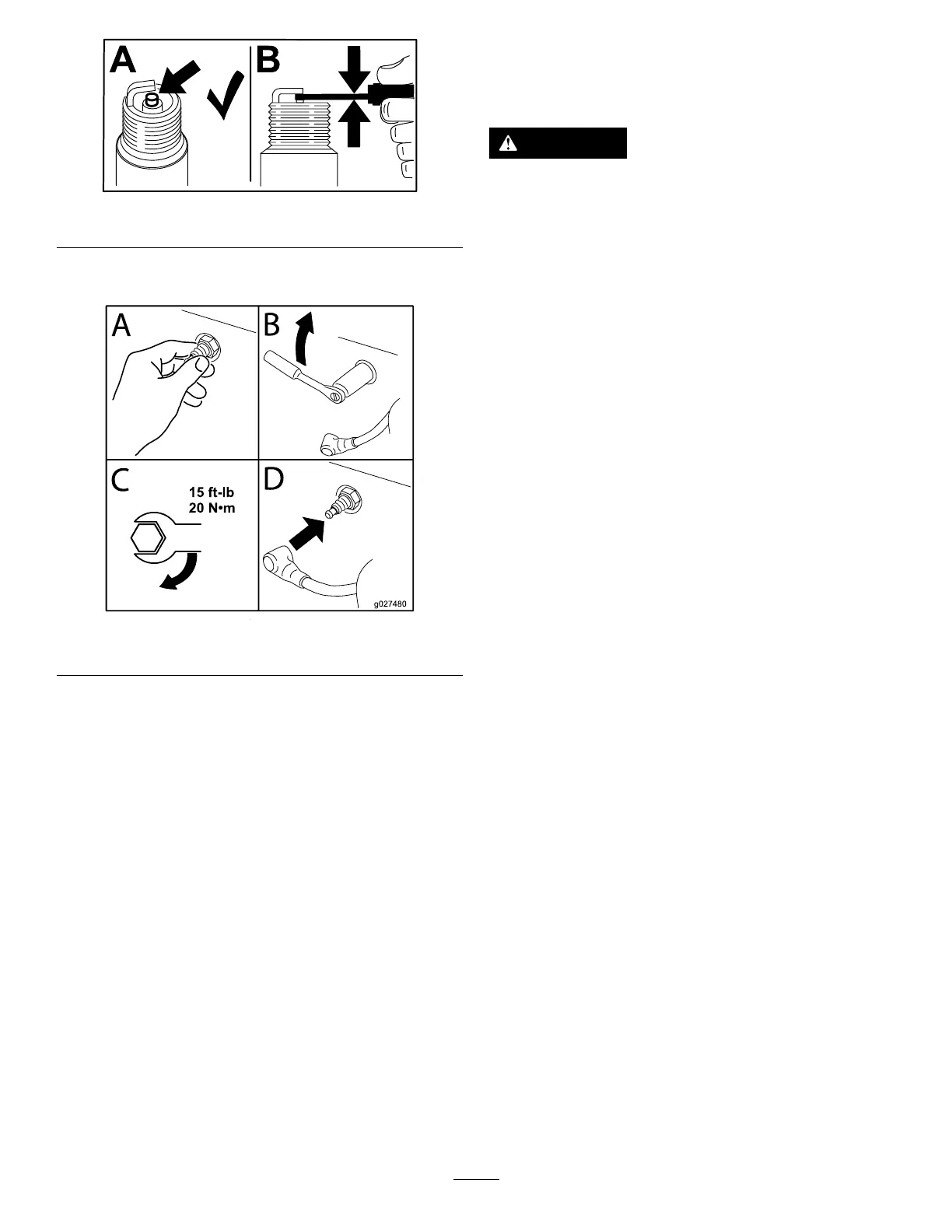 A
B

A
B
C
15 ft-lb
20 N•m
D
g027480