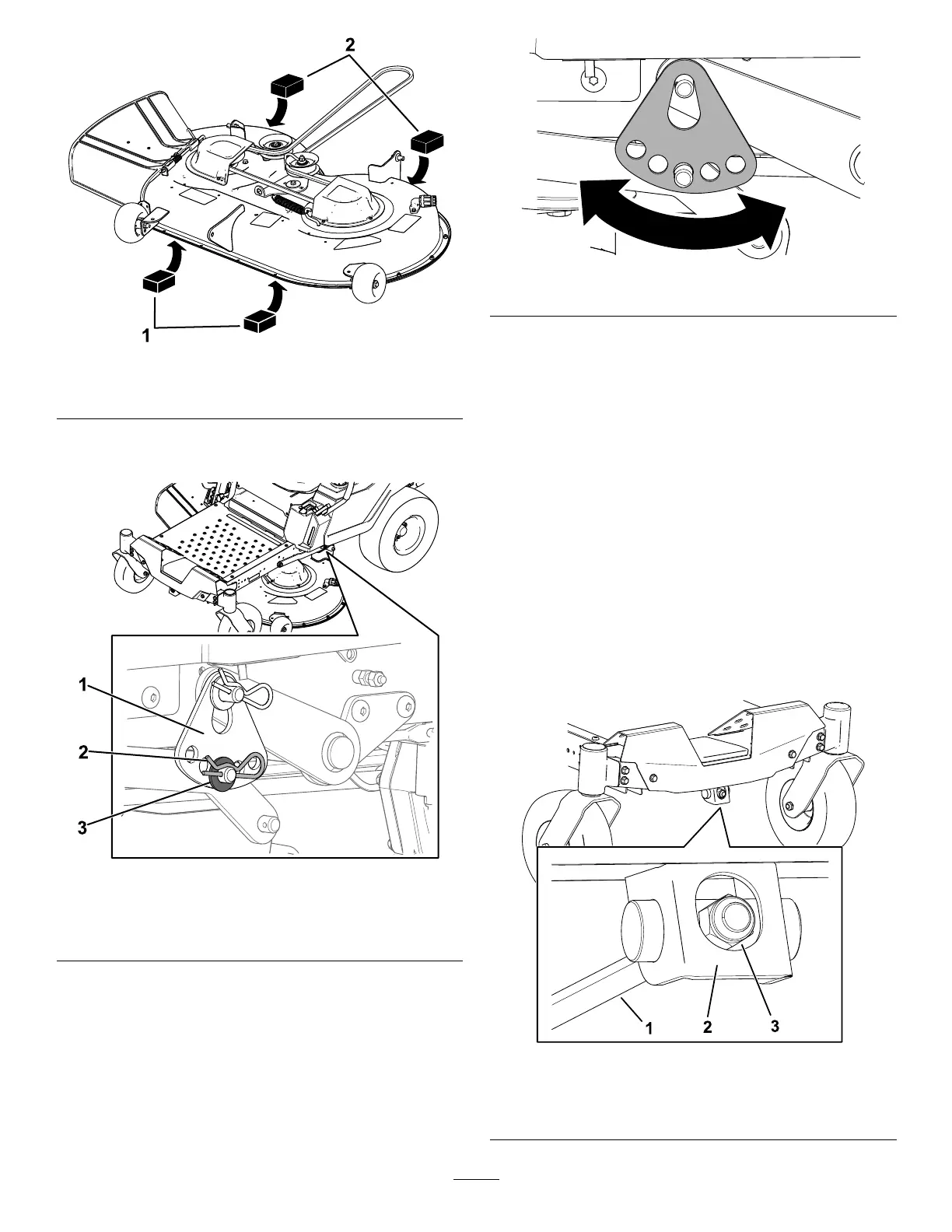 2

1

1

2

3

1 2 3