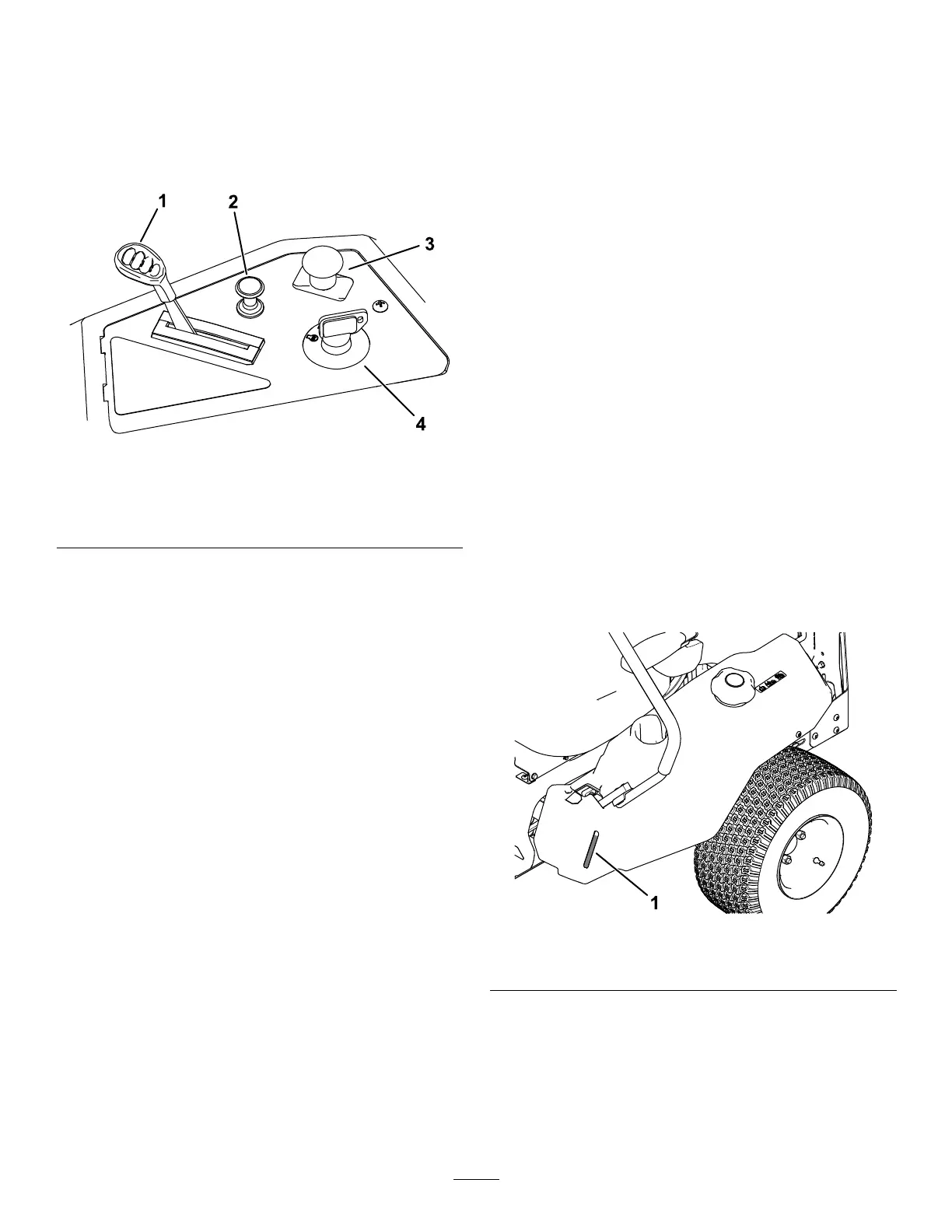 1

2

3

4

1