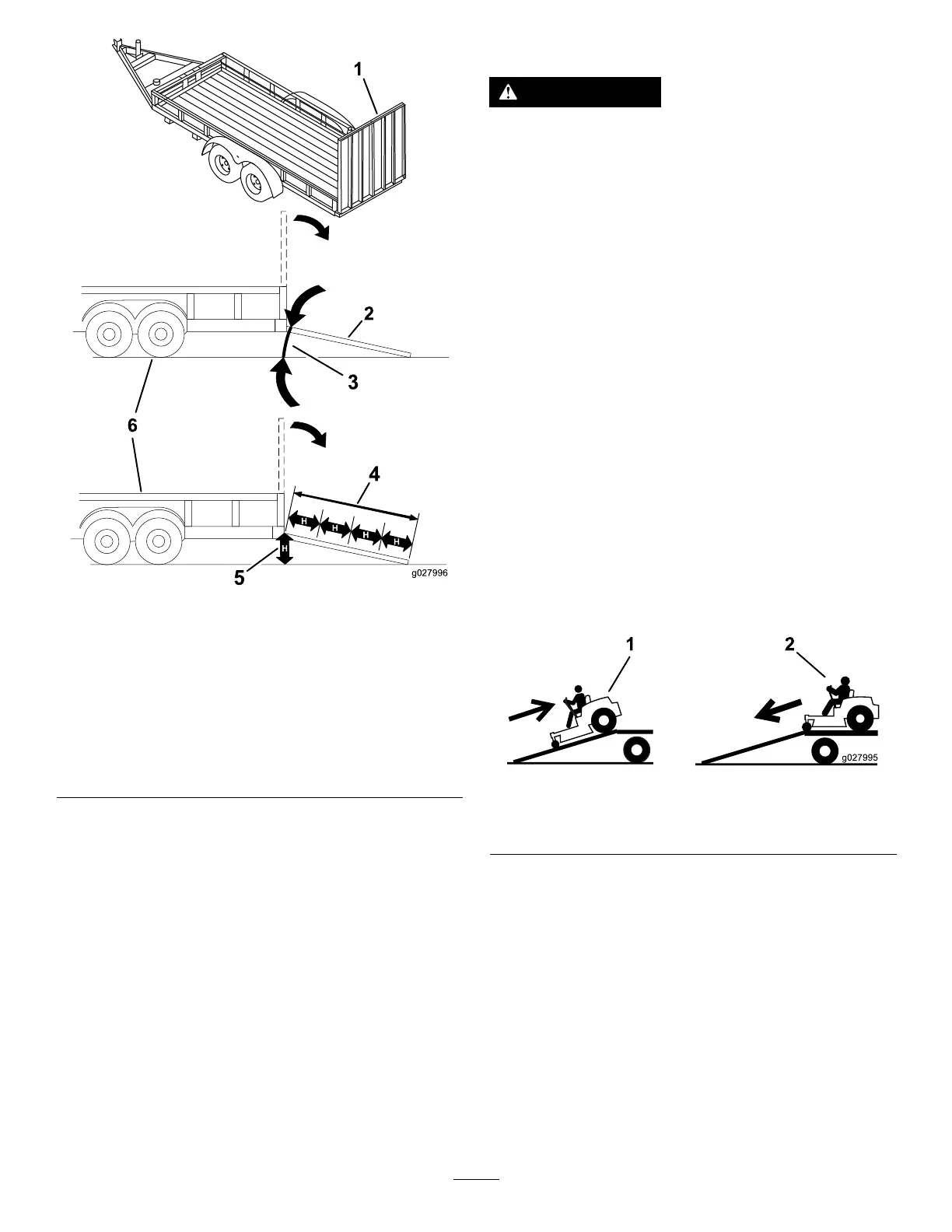 1

2

3

6

4

H H H H

H

5

g027996

1

2

g027995