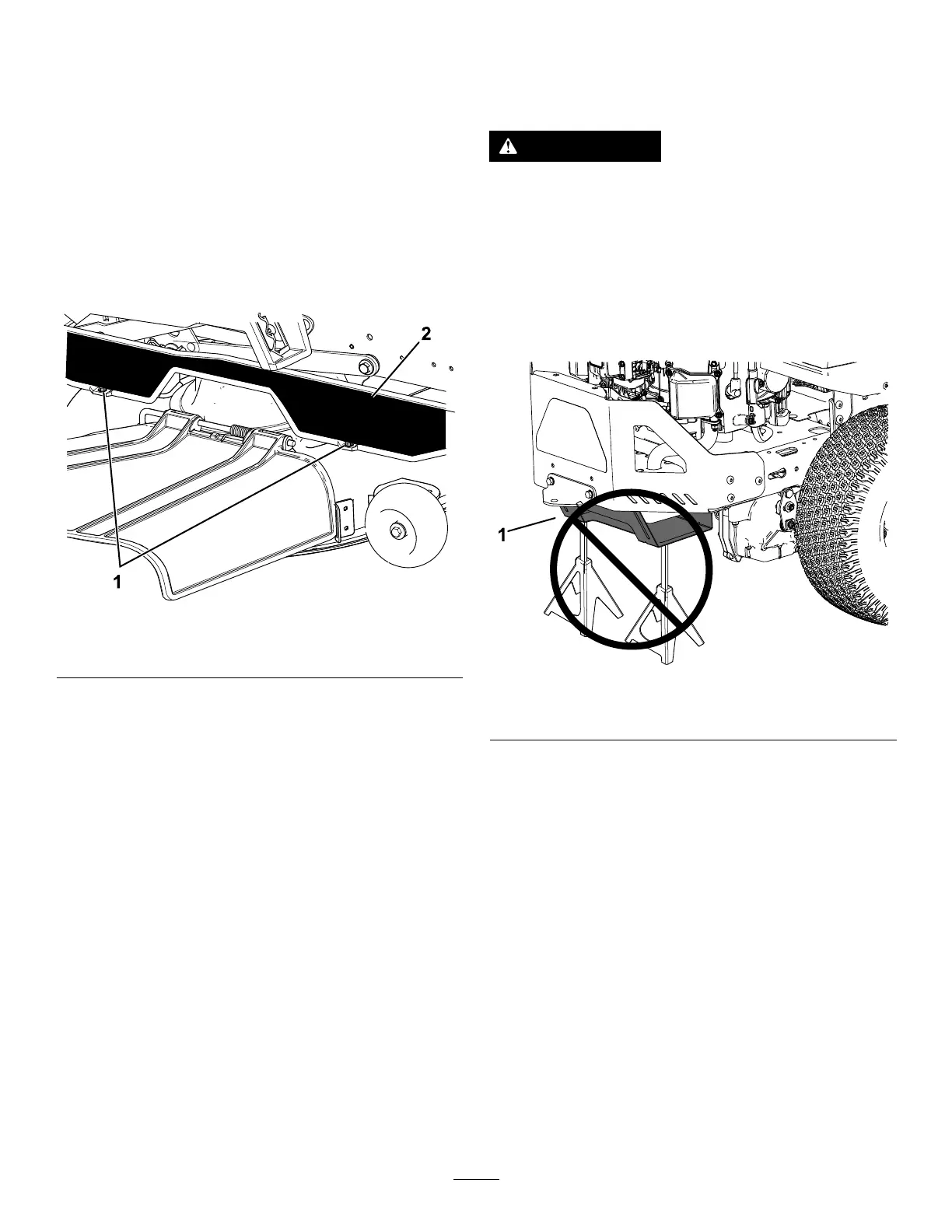 2

1

1