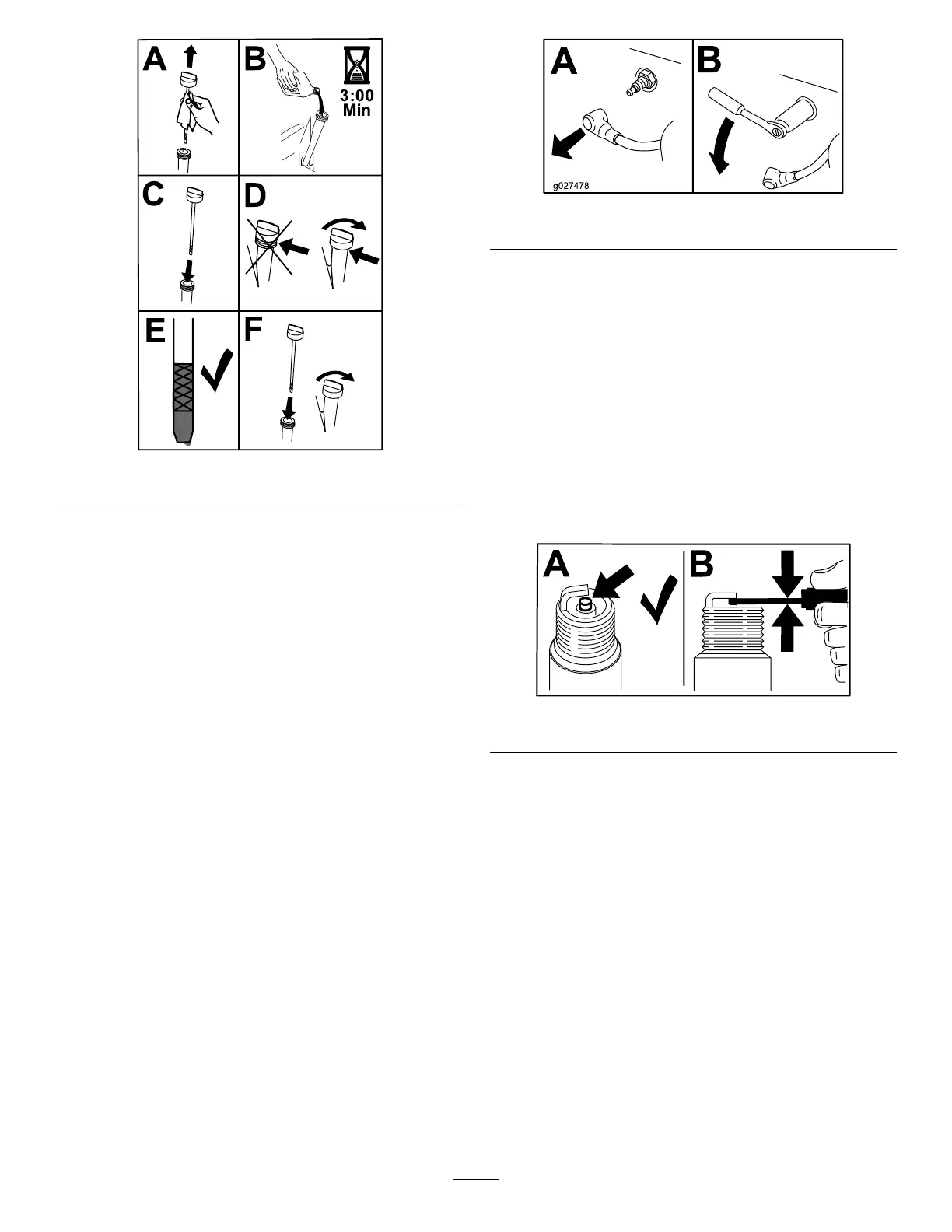 A
B
3:00
Min
C
D
E
F

A
B
g027478

A
B