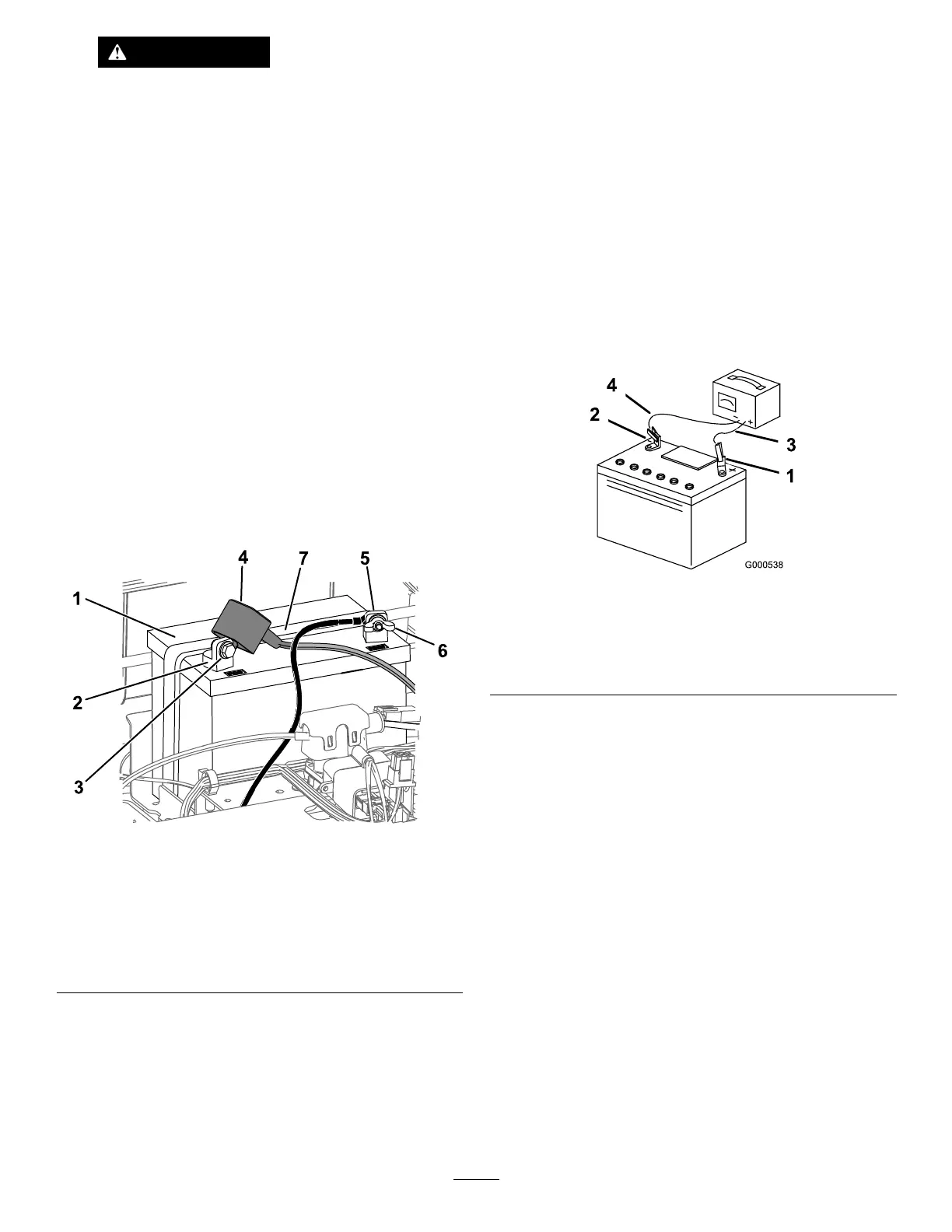 4
7
5
1
6
2
3

4
2
3
1
G000538