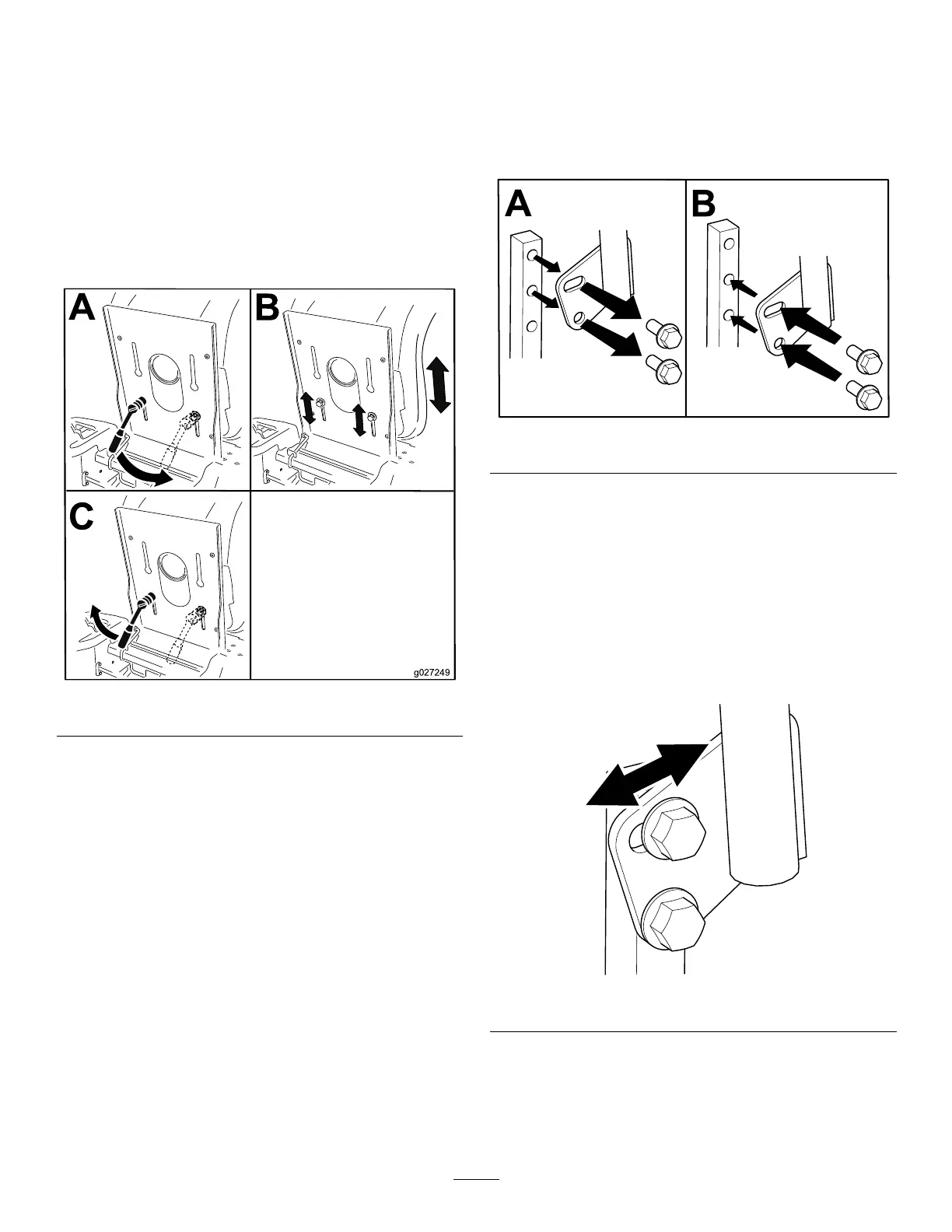 A

B

C

g027249

A

B