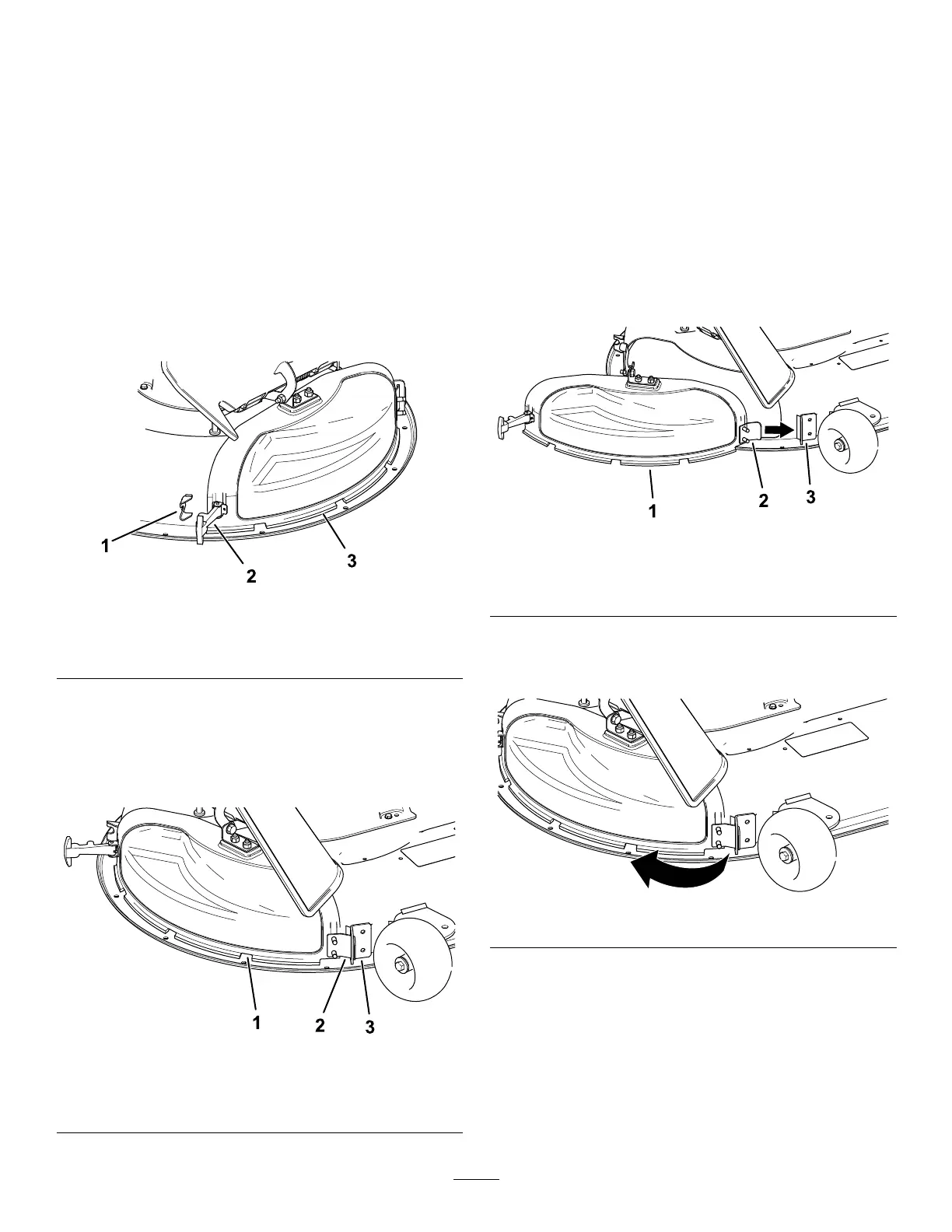 1
2
3

1
2
3

1
2
3