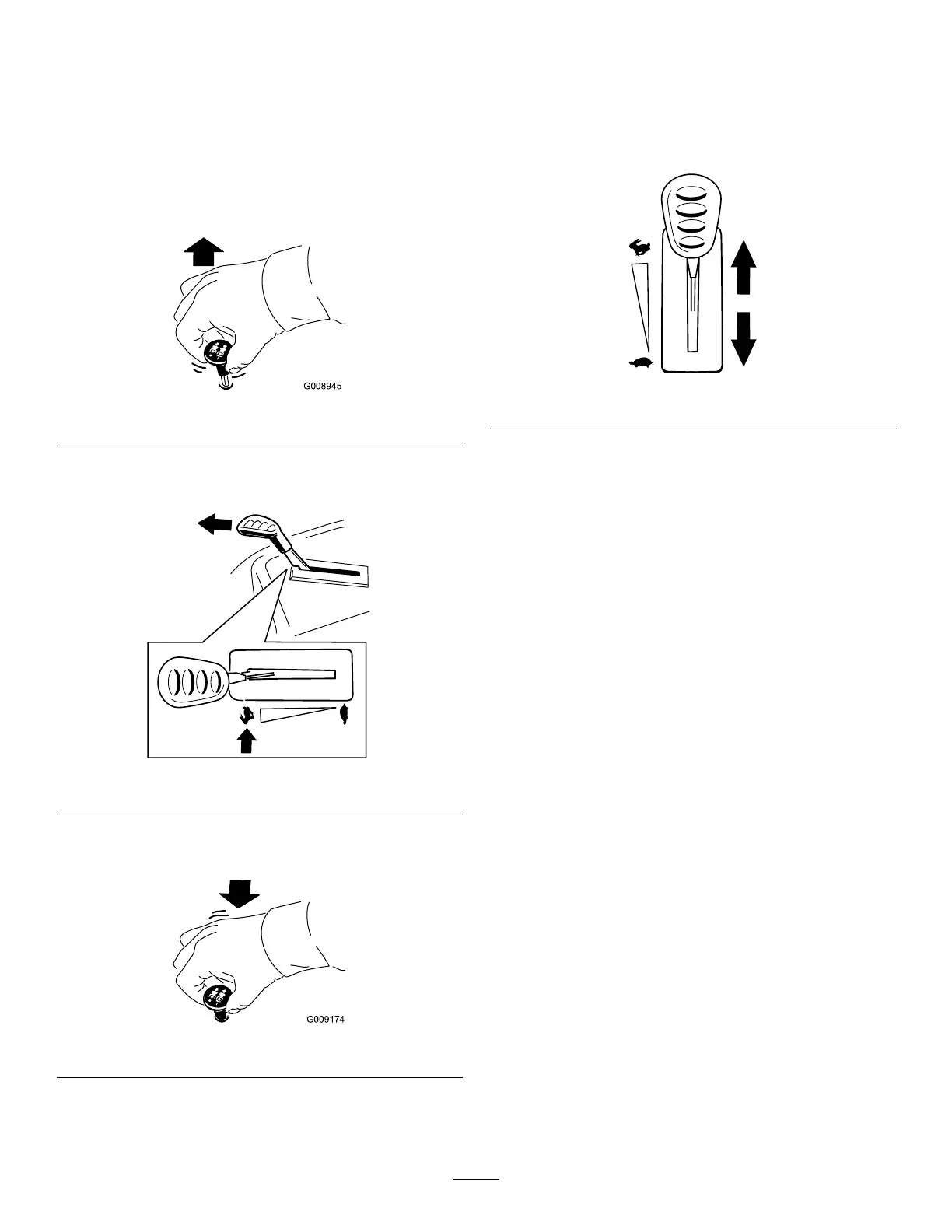 G008945

G009174