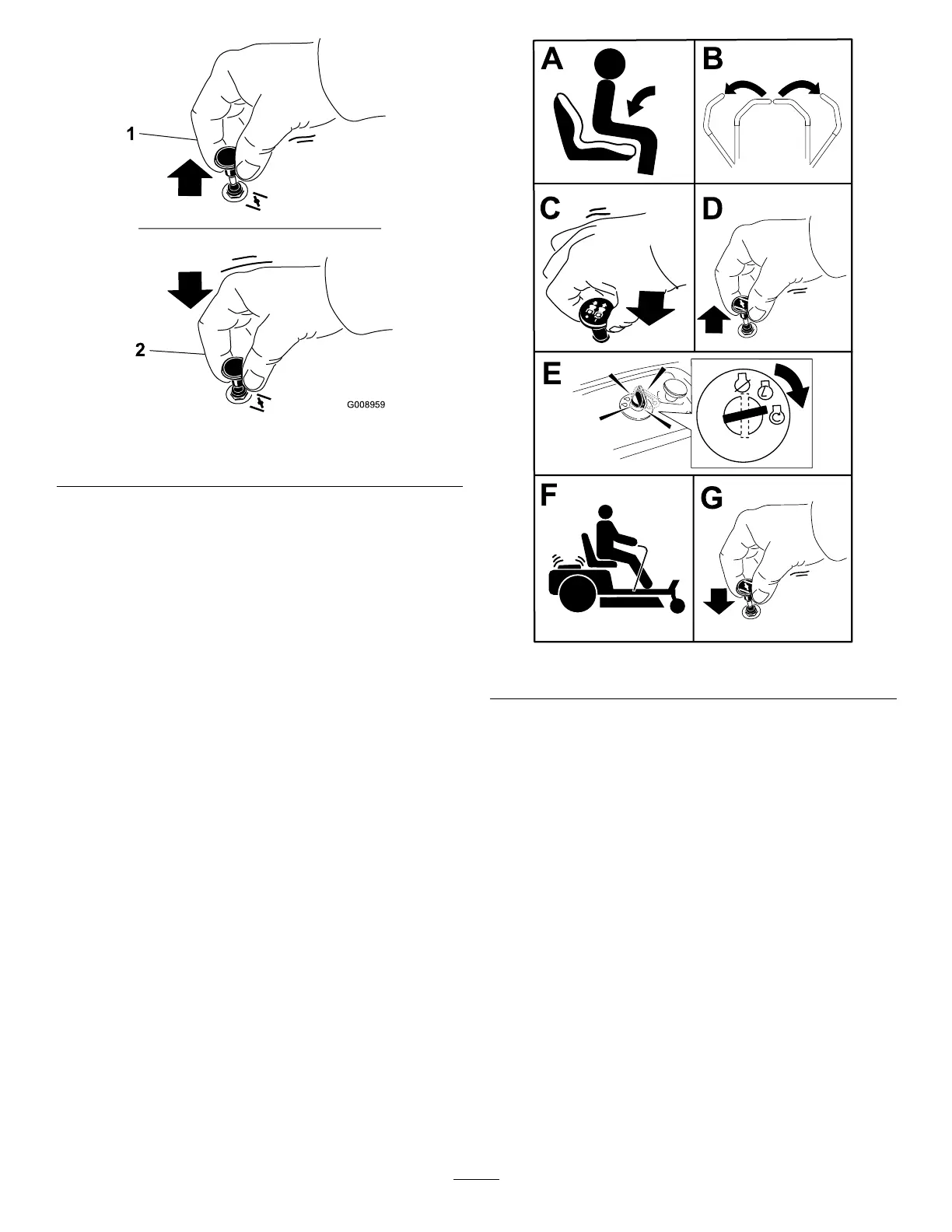 1

2

G008959

A

B

C

D

E

F

G