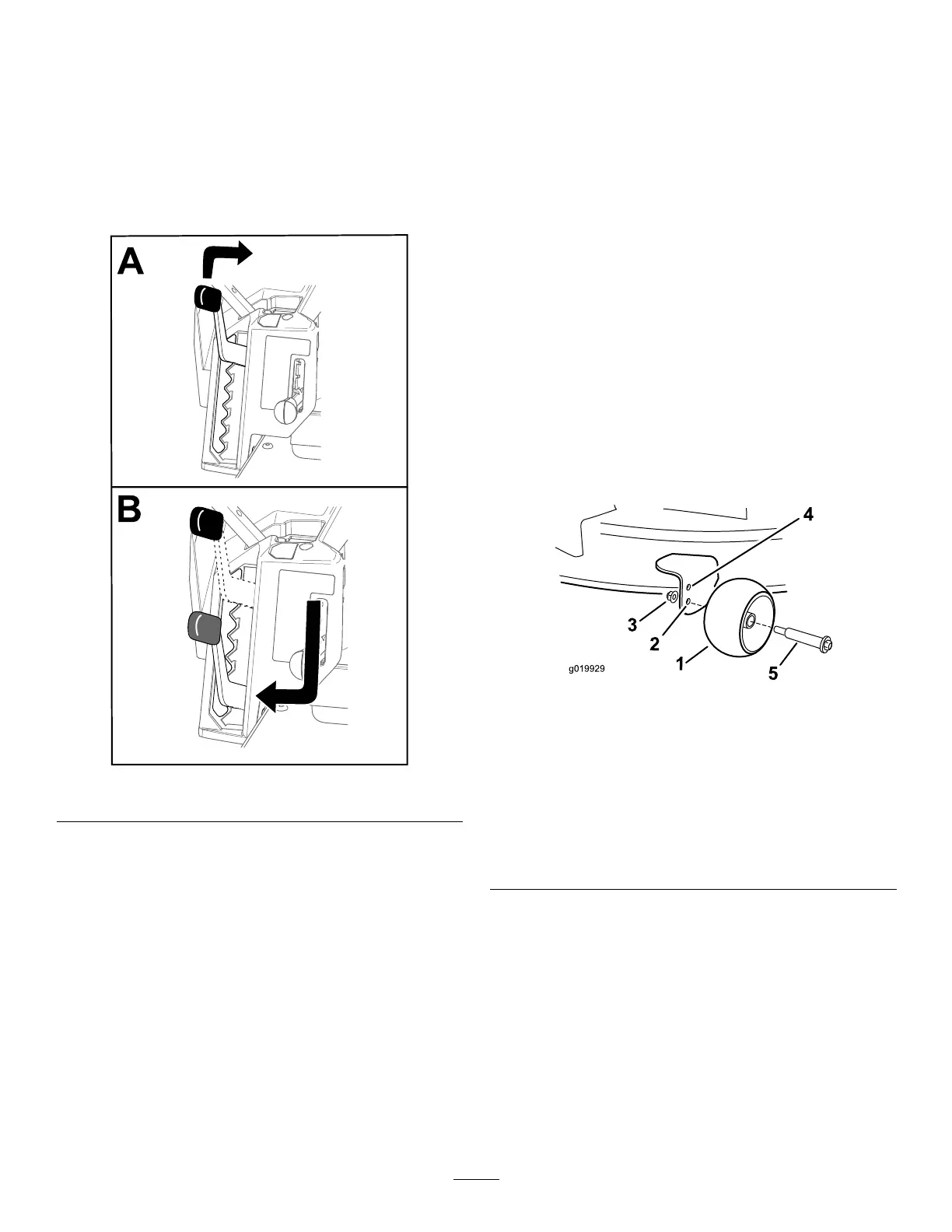 A

B

4

3

2

1

5

g019929