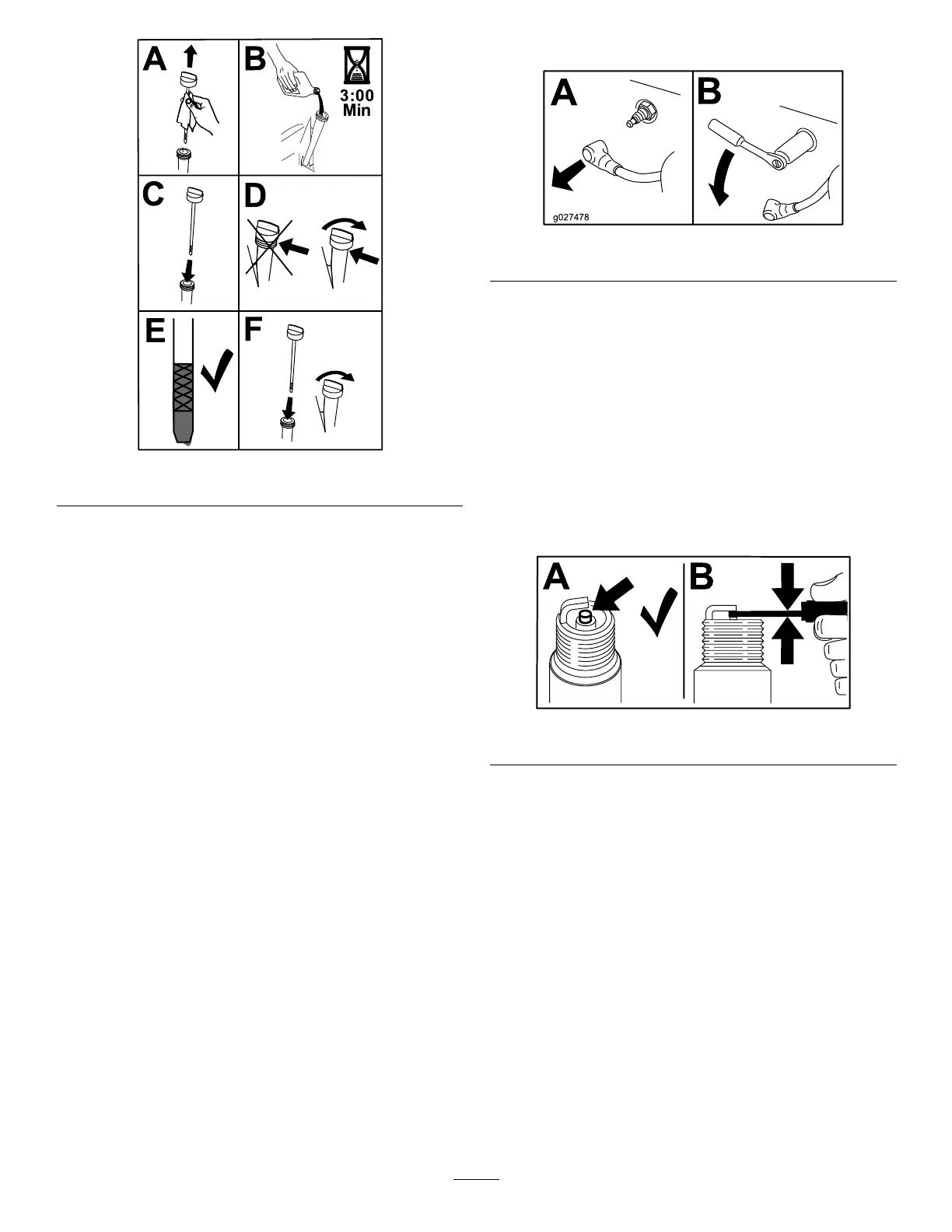 A
B
3:00 Min
C
D
E
F

A
B
g027478

A
B