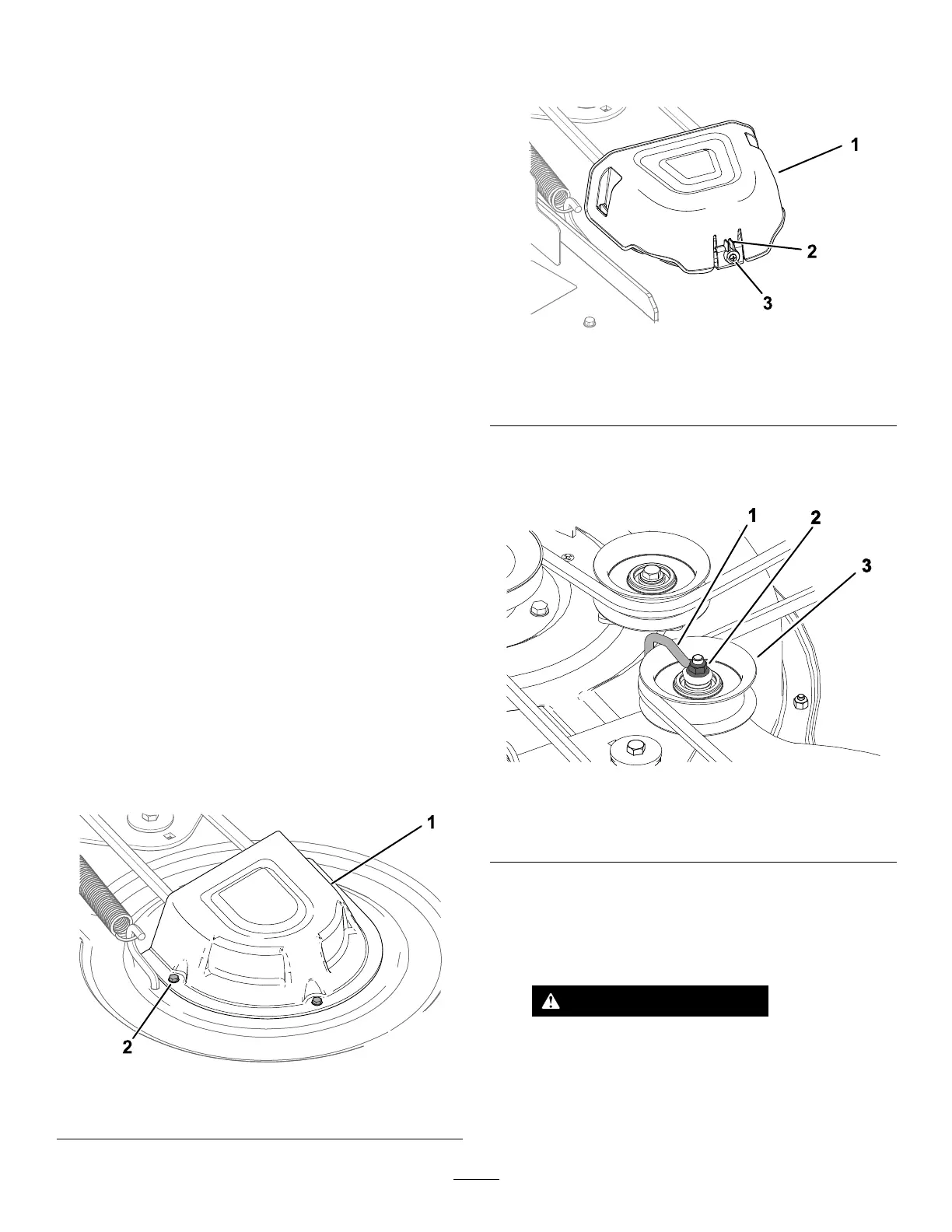 1
2
3

1
2
3

1
2