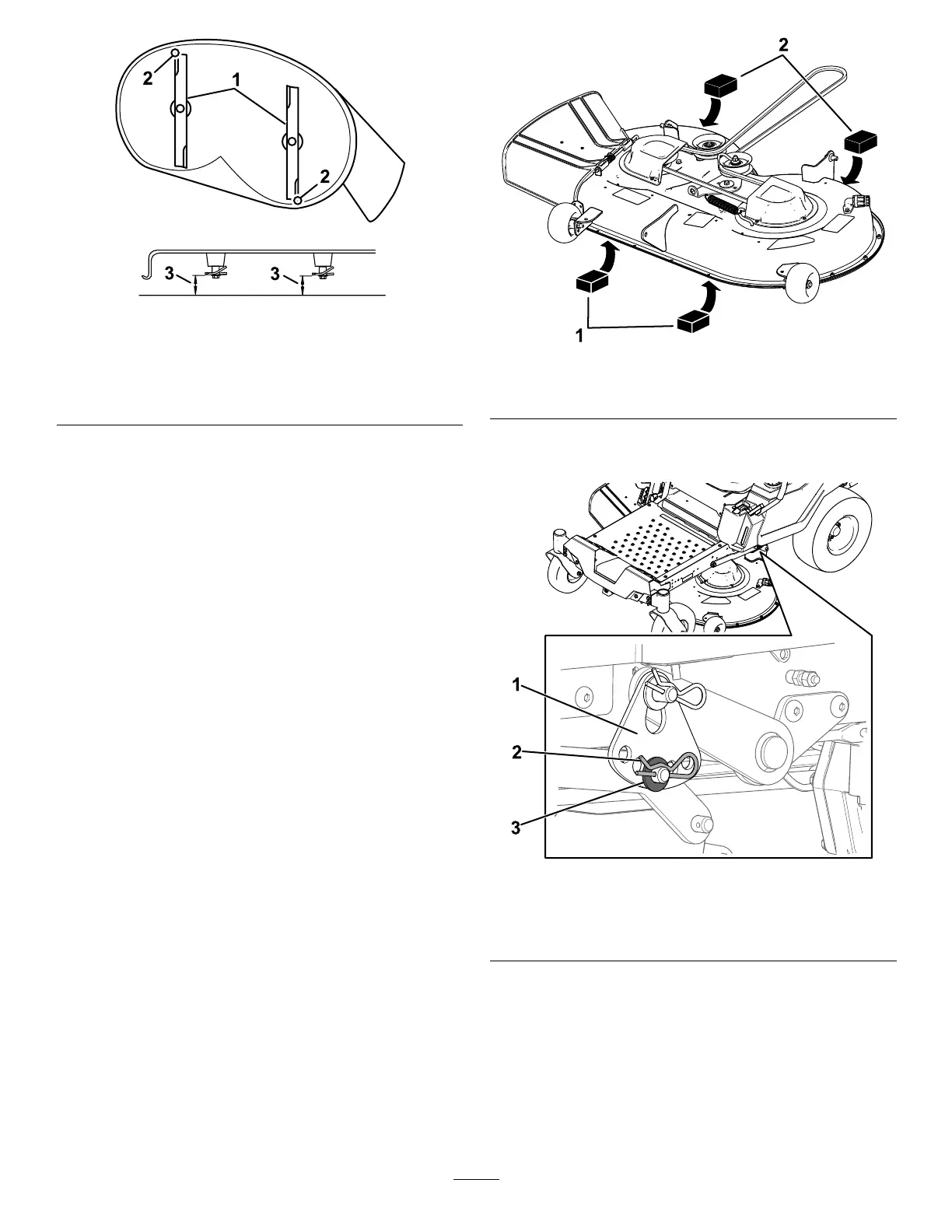 2
1
2
3
3

2
1

1
2
3