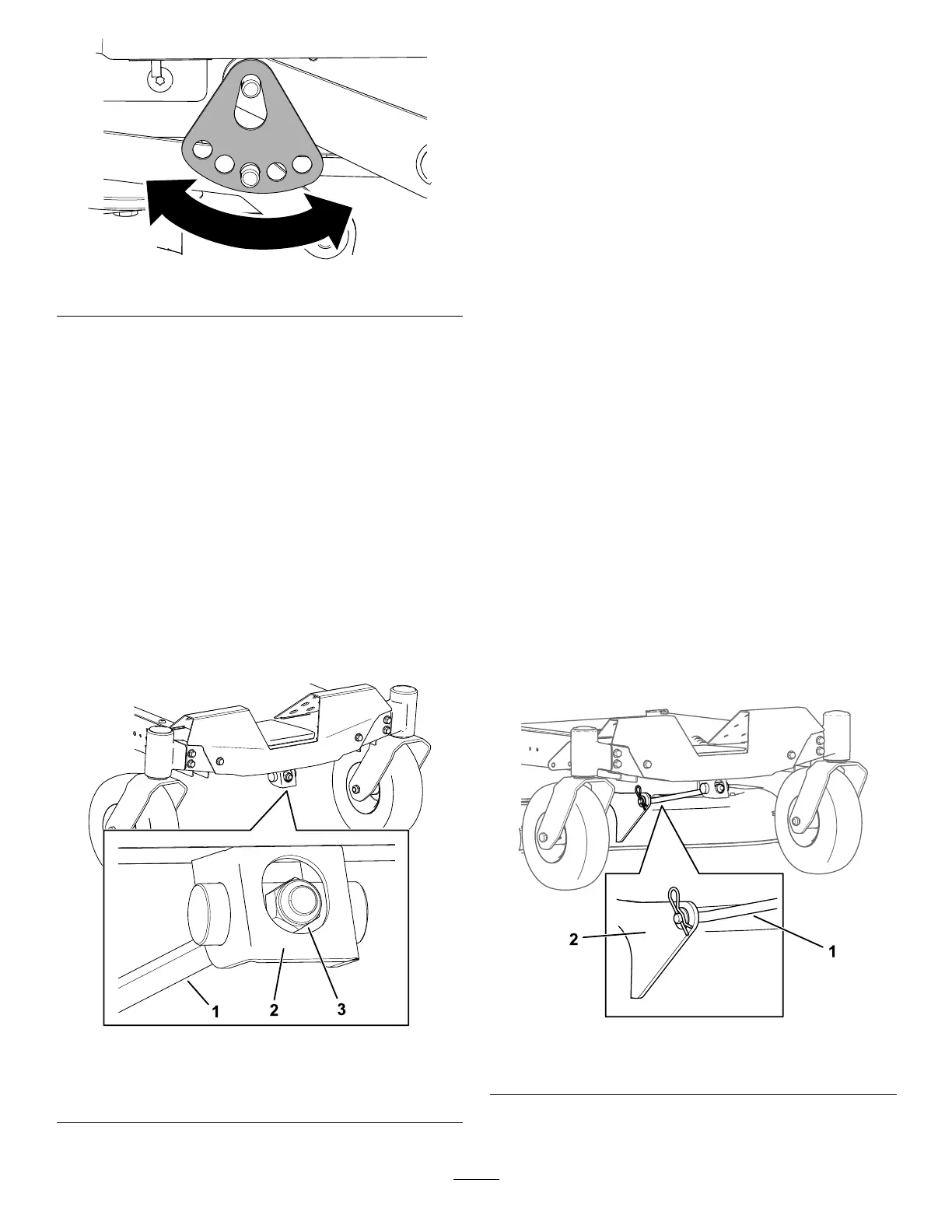 1 2 3

2 1