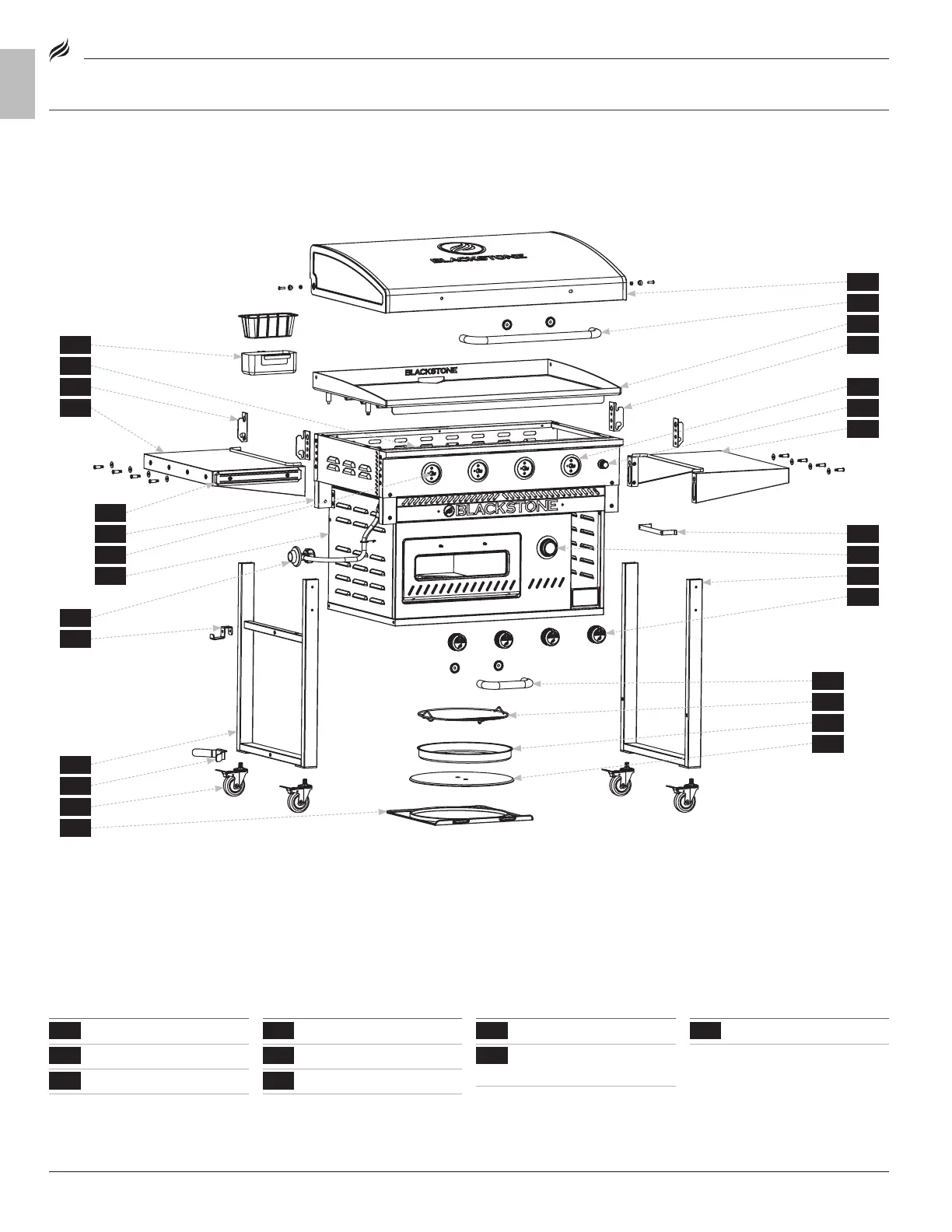 BLACKSTONE

BLACKSTONE

BLACKSTONE